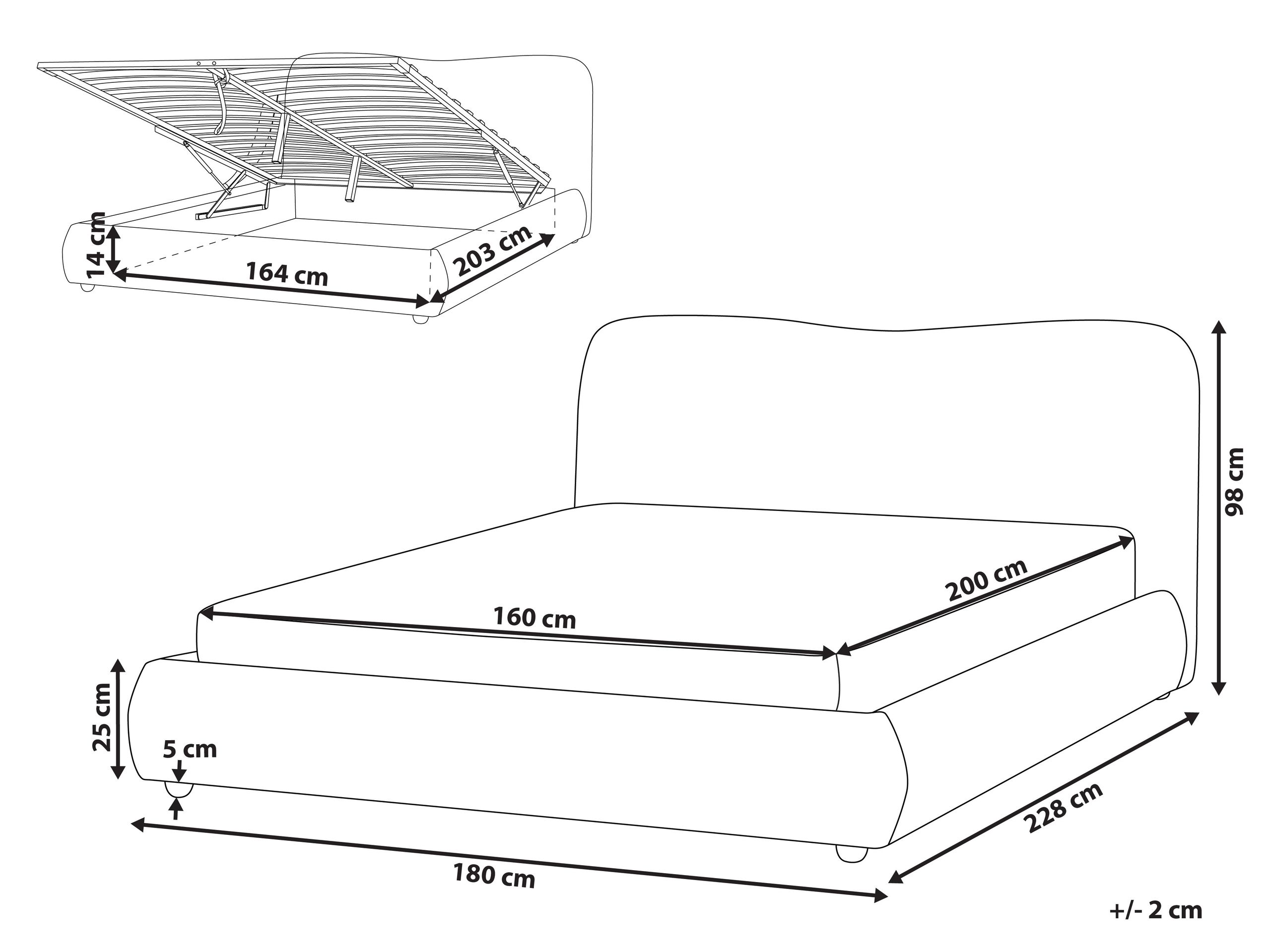 14 cm
164 cm
203 cm
98 cm
200 cm
160 cm
25 cm
5 cm
228 cm
180 cm
+/- 2 cm