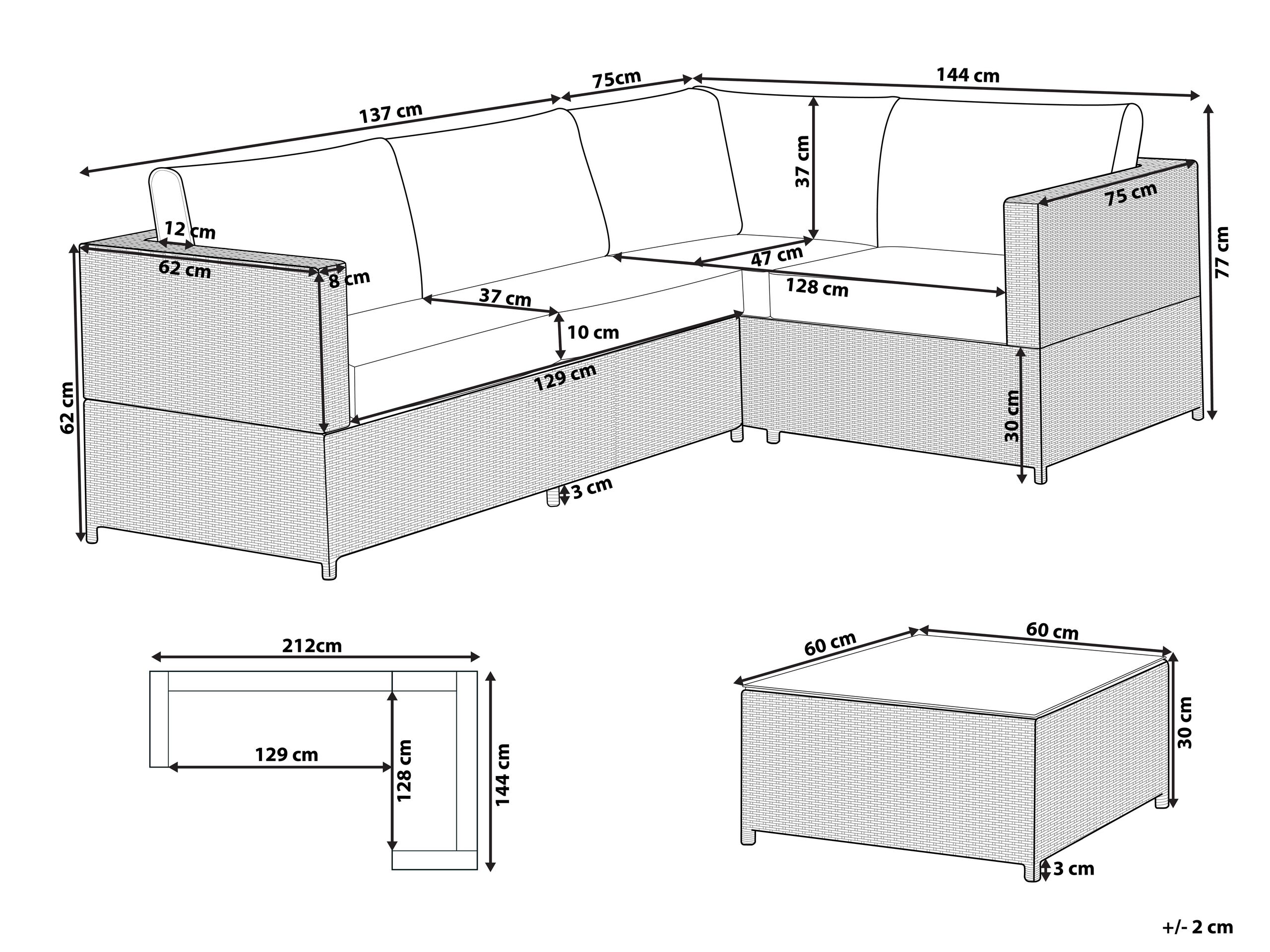 137 cm
75cm
144 cm
37 cm
75 cm
77 cm
12 cm
62 cm
8 cm
47 cm
128 cm
37 cm
10 cm
129 cm
62 cm
30 cm
3 cm
212cm
129 cm
128 cm
144 cm
60 cm
60 cm
30 cm
3 cm
+/- 2 cm