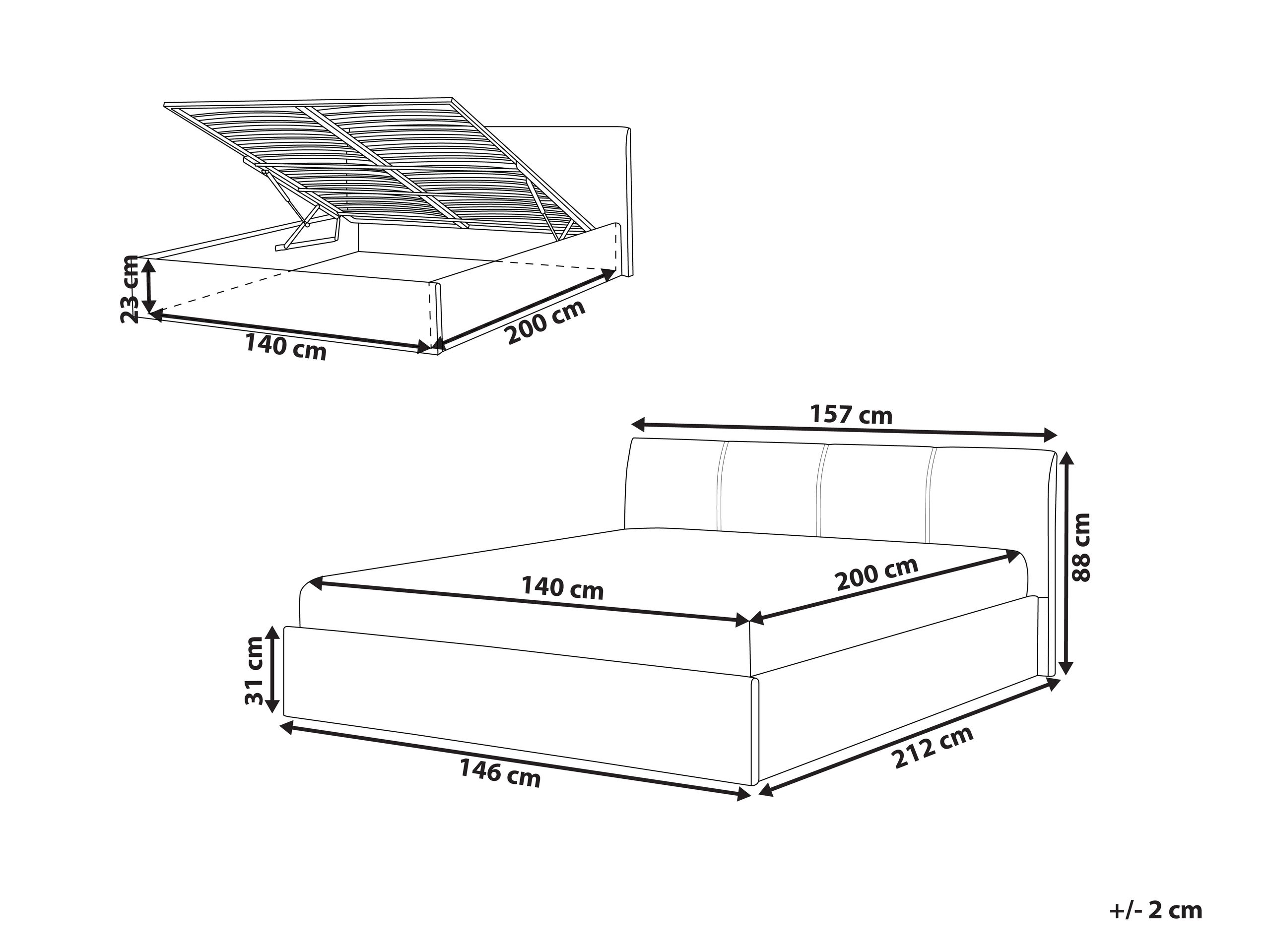 23 cm
140 cm
200 cm

157 cm
88 cm
140 cm
200 cm
31 cm
146 cm
212 cm

+/- 2 cm