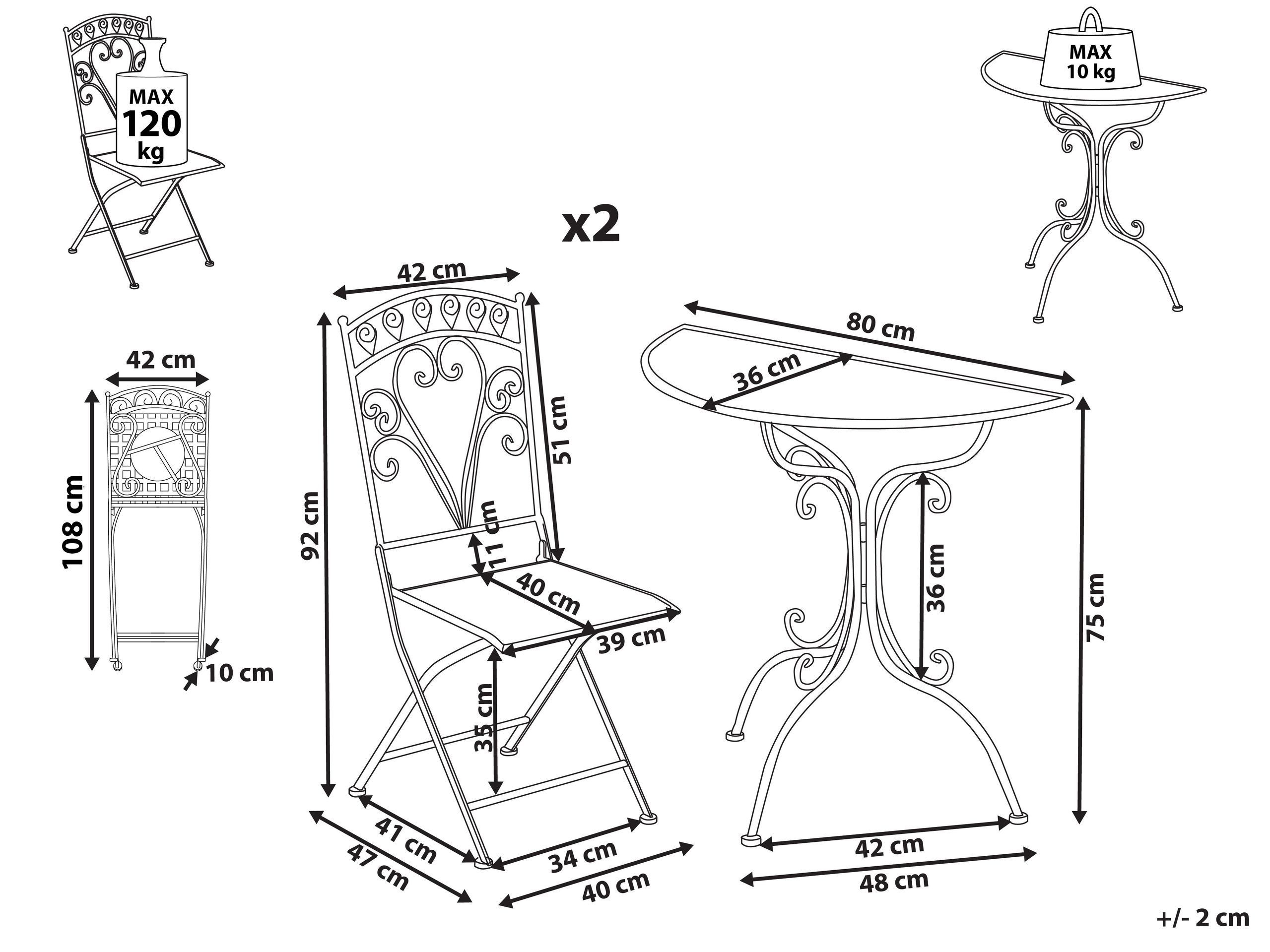 MAX
120
kg

MAX
10 kg

x2

42 cm

108 cm

10 cm

42 cm
92 cm
51 cm
11 cm
40 cm
39 cm
35 cm
41 cm
47 cm
34 cm
40 cm

80 cm
36 cm
36 cm
75 cm
42 cm
48 cm

+/- 2 cm