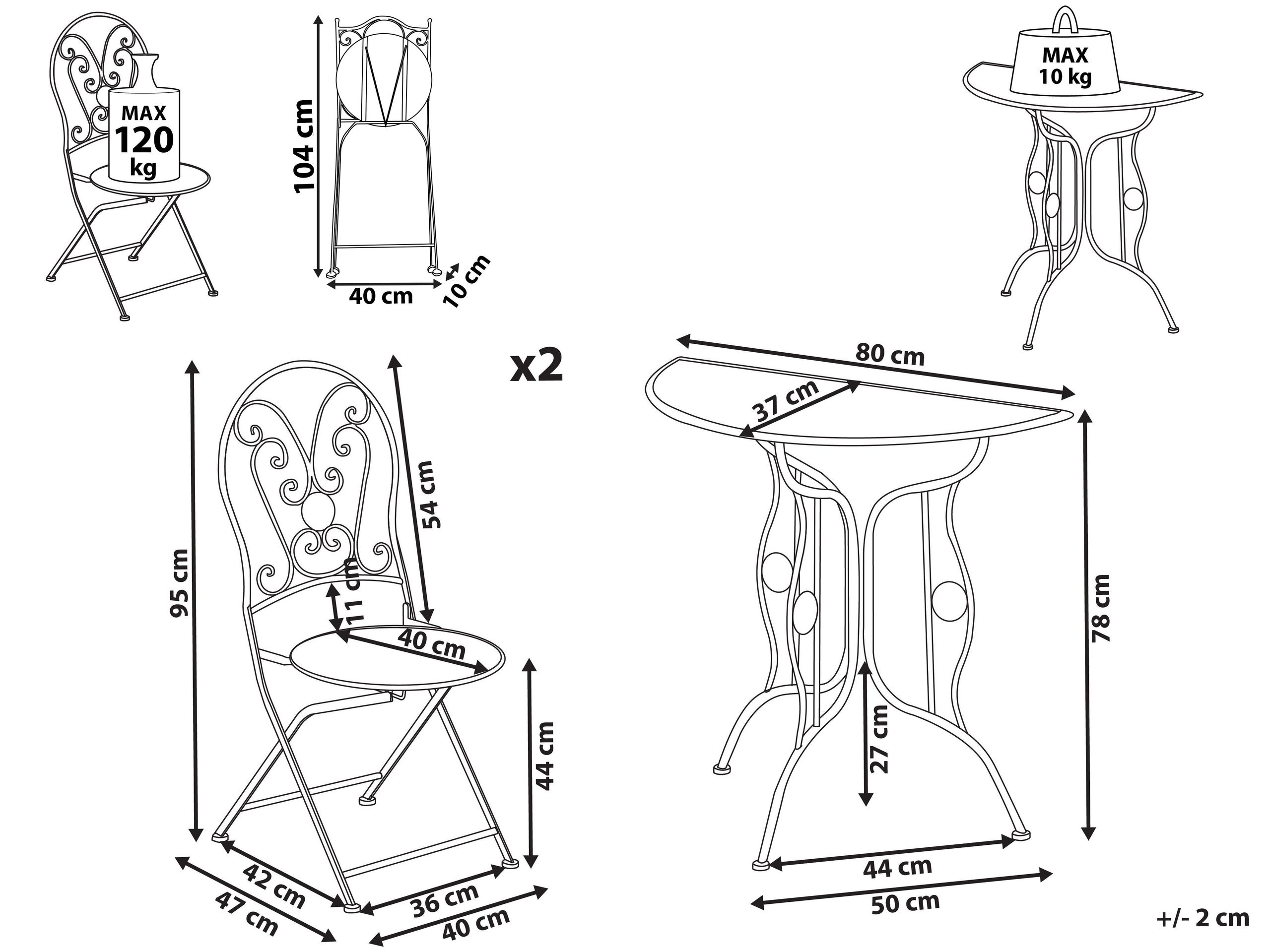 MAX
120
kg

104 cm

40 cm

10 cm

MAX
10 kg

x2

95 cm

54 cm

11 cm

40 cm

44 cm

42 cm

47 cm

36 cm

40 cm

80 cm

37 cm

78 cm

27 cm

44 cm

50 cm

+/- 2 cm