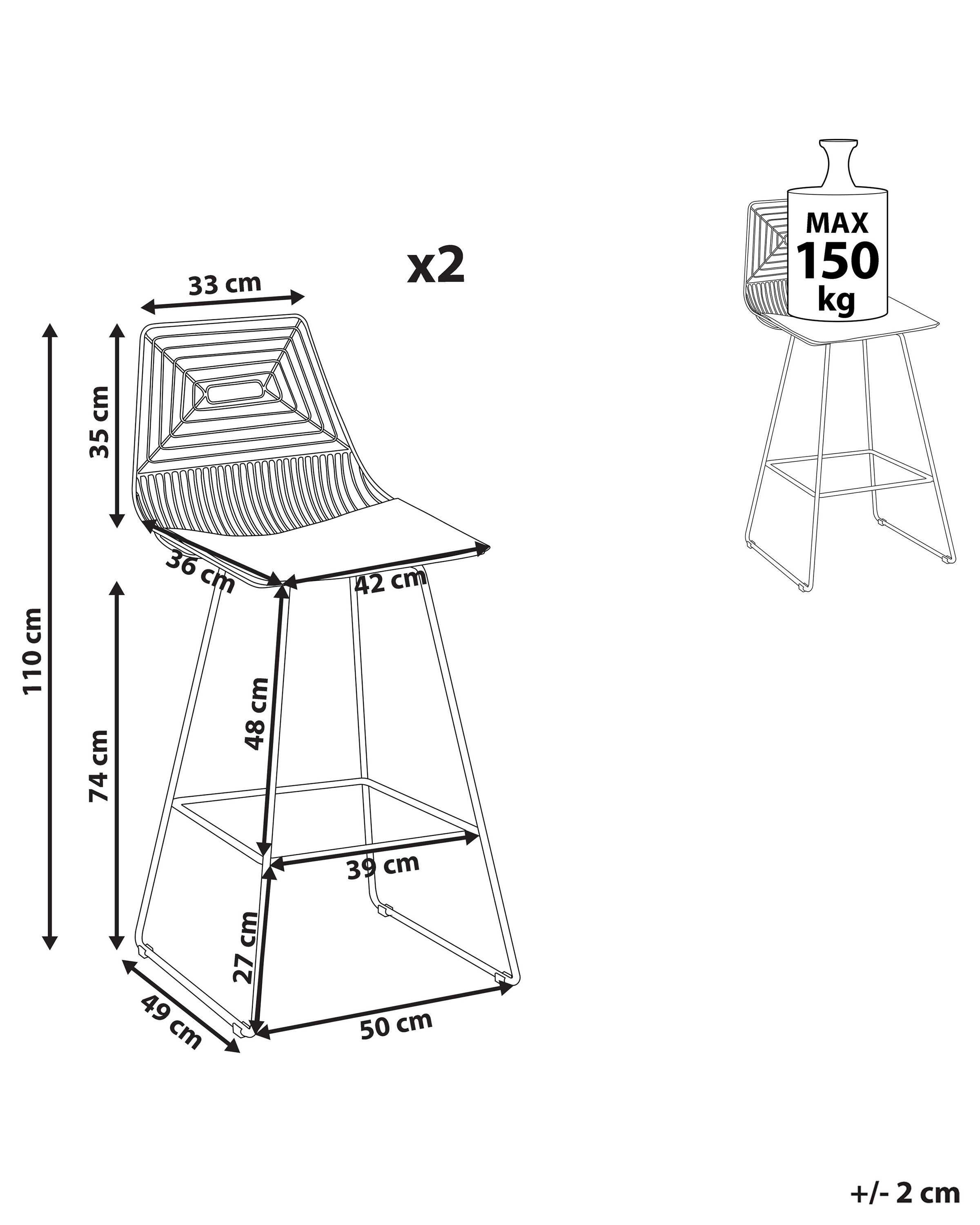 x2

33 cm

35 cm

110 cm

36 cm

42 cm

74 cm

48 cm

39 cm

27 cm

49 cm

50 cm

MAX
150
kg

+/- 2 cm