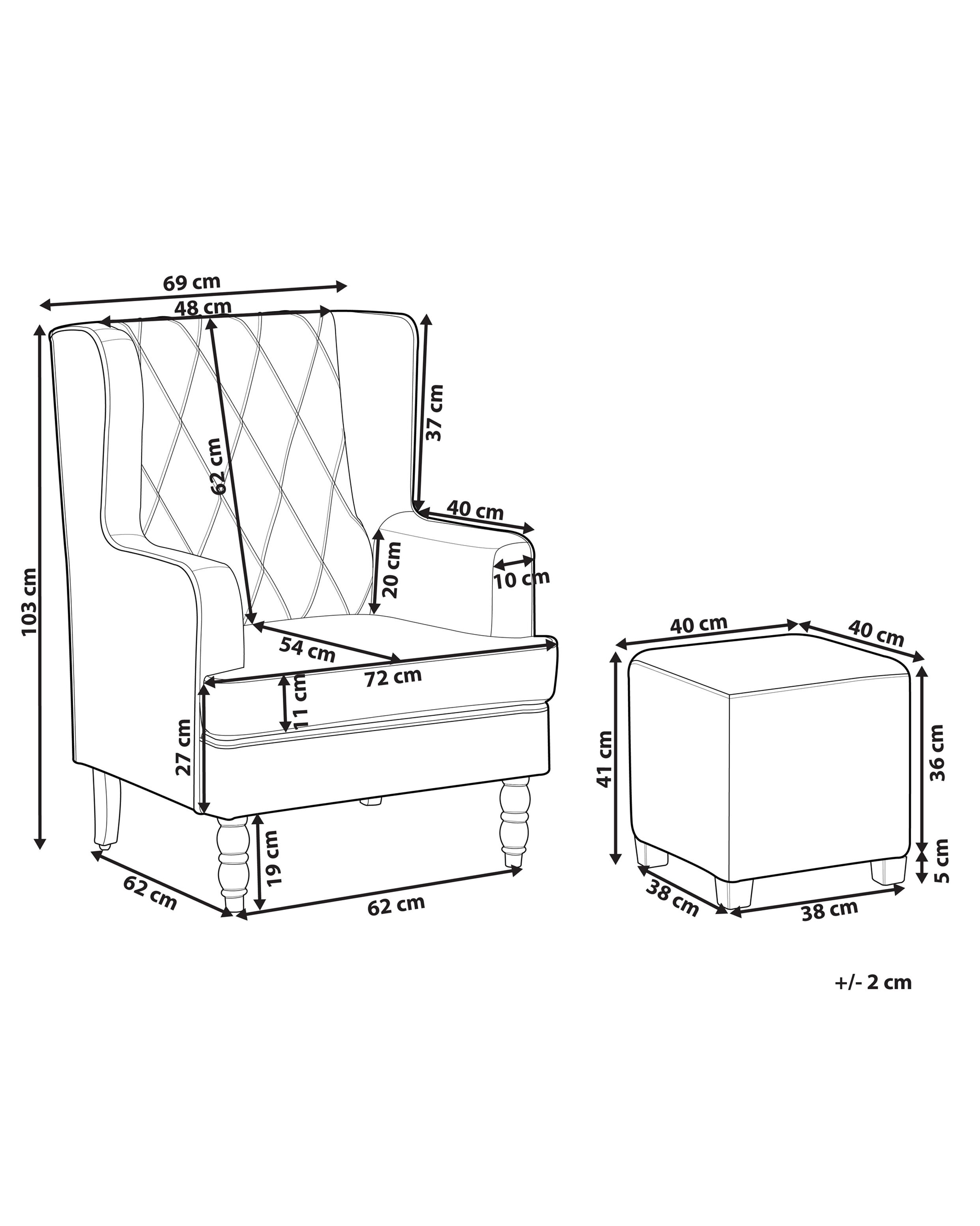 69 cm
48 cm
103 cm
62 cm
37 cm
40 cm
20 cm
10 cm
54 cm
72 cm
11 cm
27 cm
19 cm
62 cm
62 cm
40 cm
40 cm
41 cm
36 cm
5 cm
38 cm
38 cm
+/- 2 cm