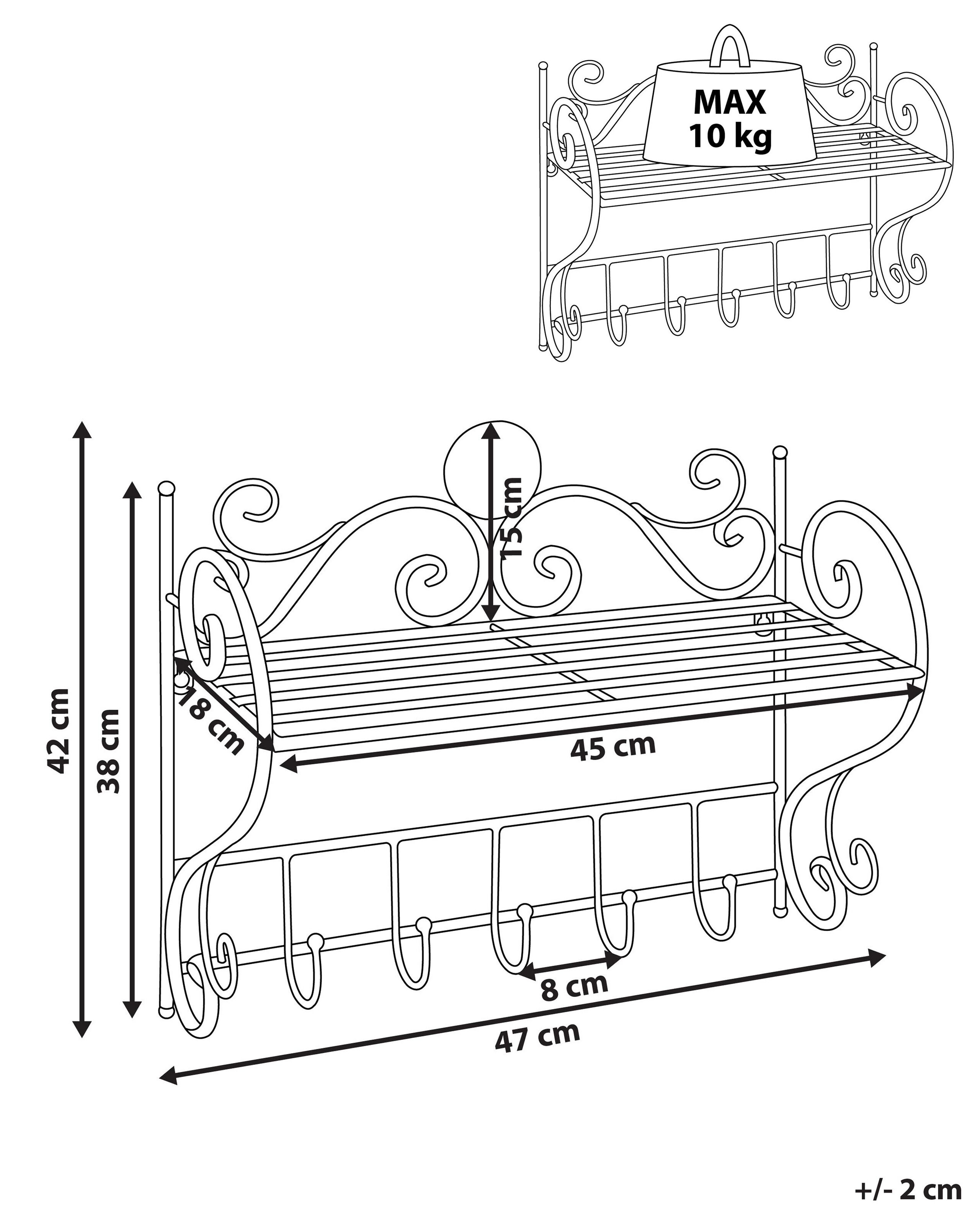 MAX
10 kg

42 cm

38 cm

15 cm

18 cm

45 cm

8 cm

47 cm

+/- 2 cm