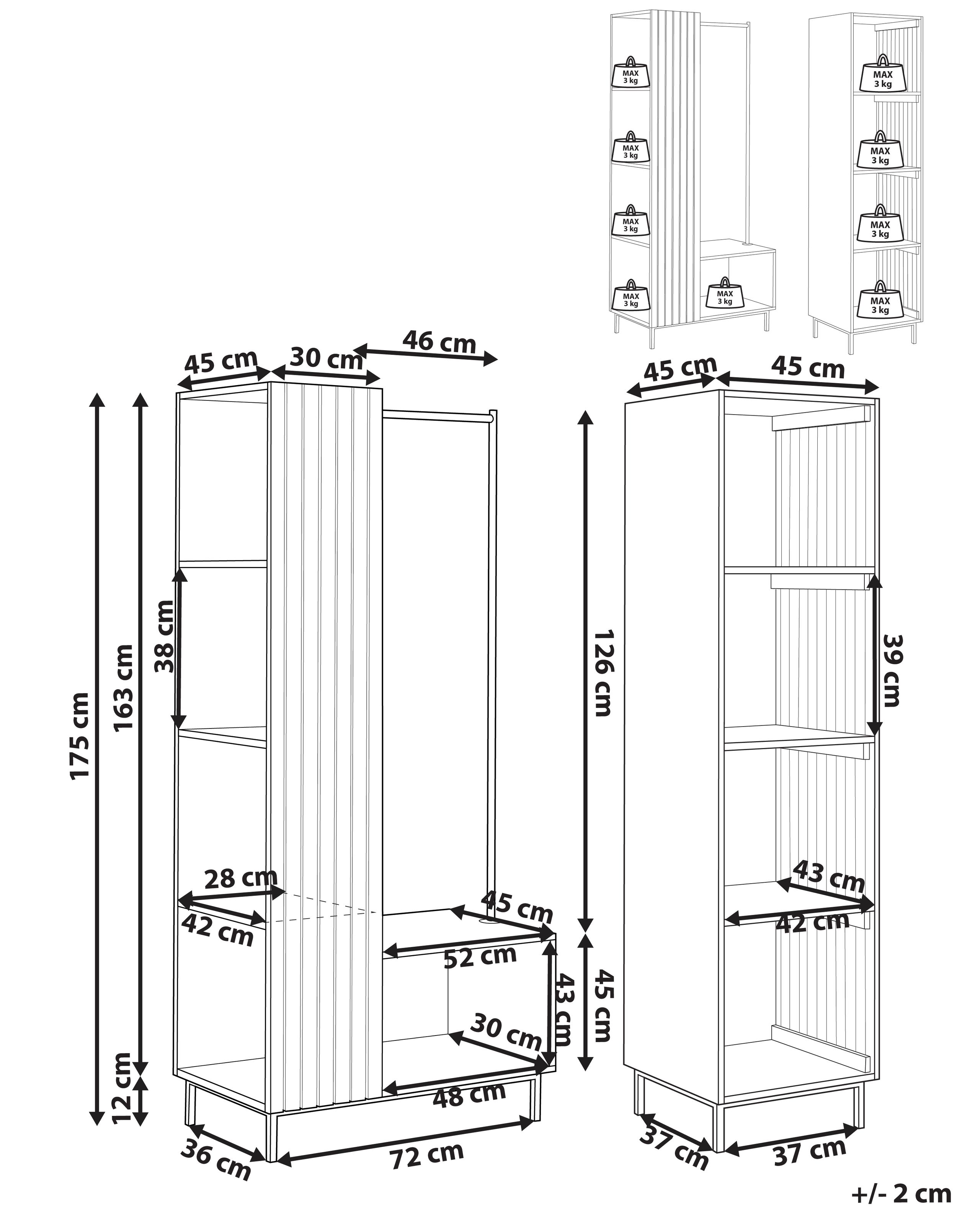 MAX 3 kg
MAX 3 kg
MAX 3 kg
MAX 3 kg
MAX 3 kg
MAX 3 kg
MAX 3 kg
MAX 3 kg
MAX 3 kg

45 cm
30 cm
46 cm
175 cm
163 cm
38 cm
28 cm
42 cm
45 cm
52 cm
43 cm
30 cm
48 cm
12 cm
36 cm
72 cm

45 cm
45 cm
126 cm
39 cm
43 cm
42 cm
45 cm
37 cm
37 cm

+/- 2 cm