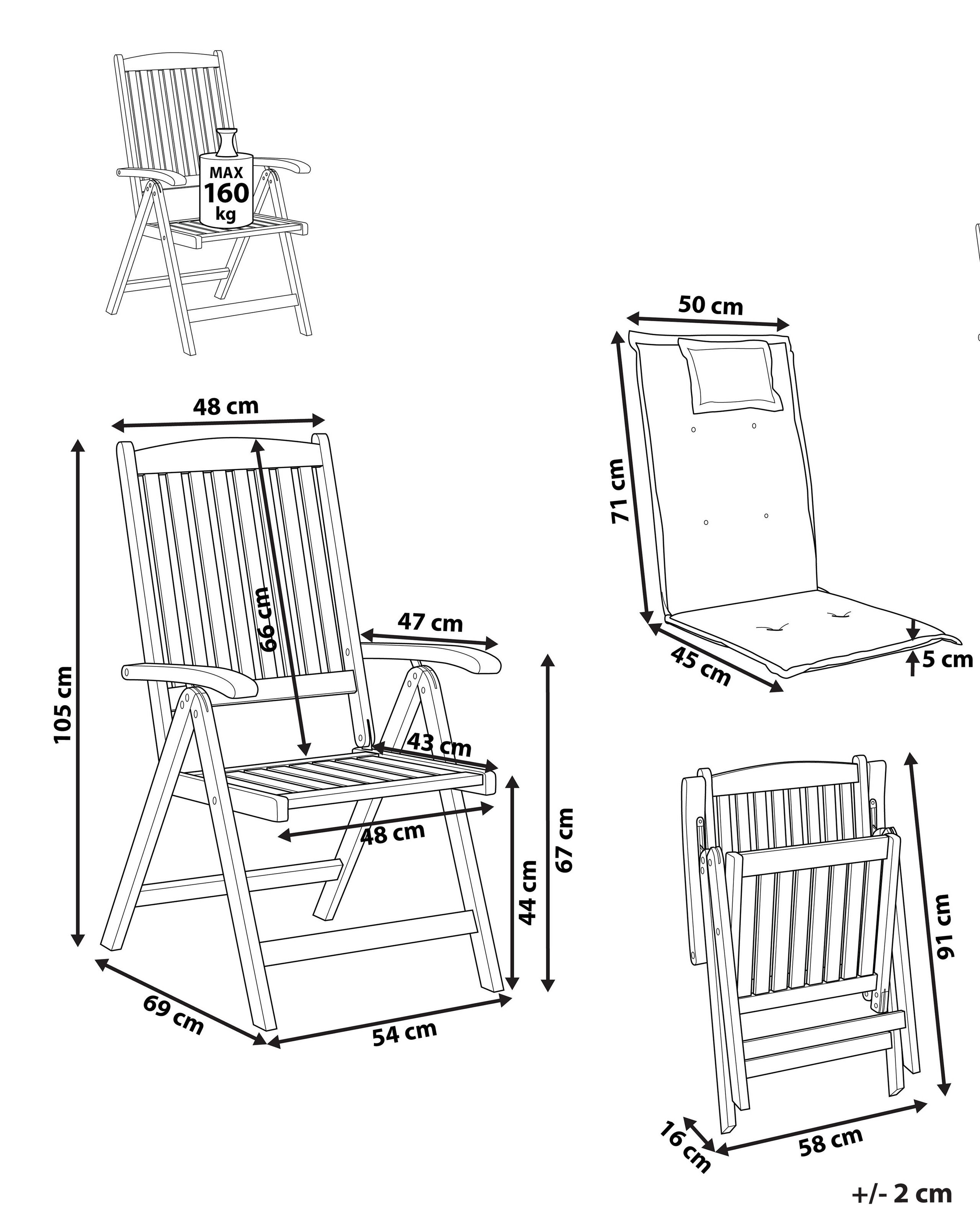 MAX
160
kg

48 cm
105 cm
66 cm
47 cm
43 cm
48 cm
44 cm
67 cm
69 cm
54 cm

50 cm
71 cm
45 cm
5 cm

91 cm
16 cm
58 cm

+/- 2 cm