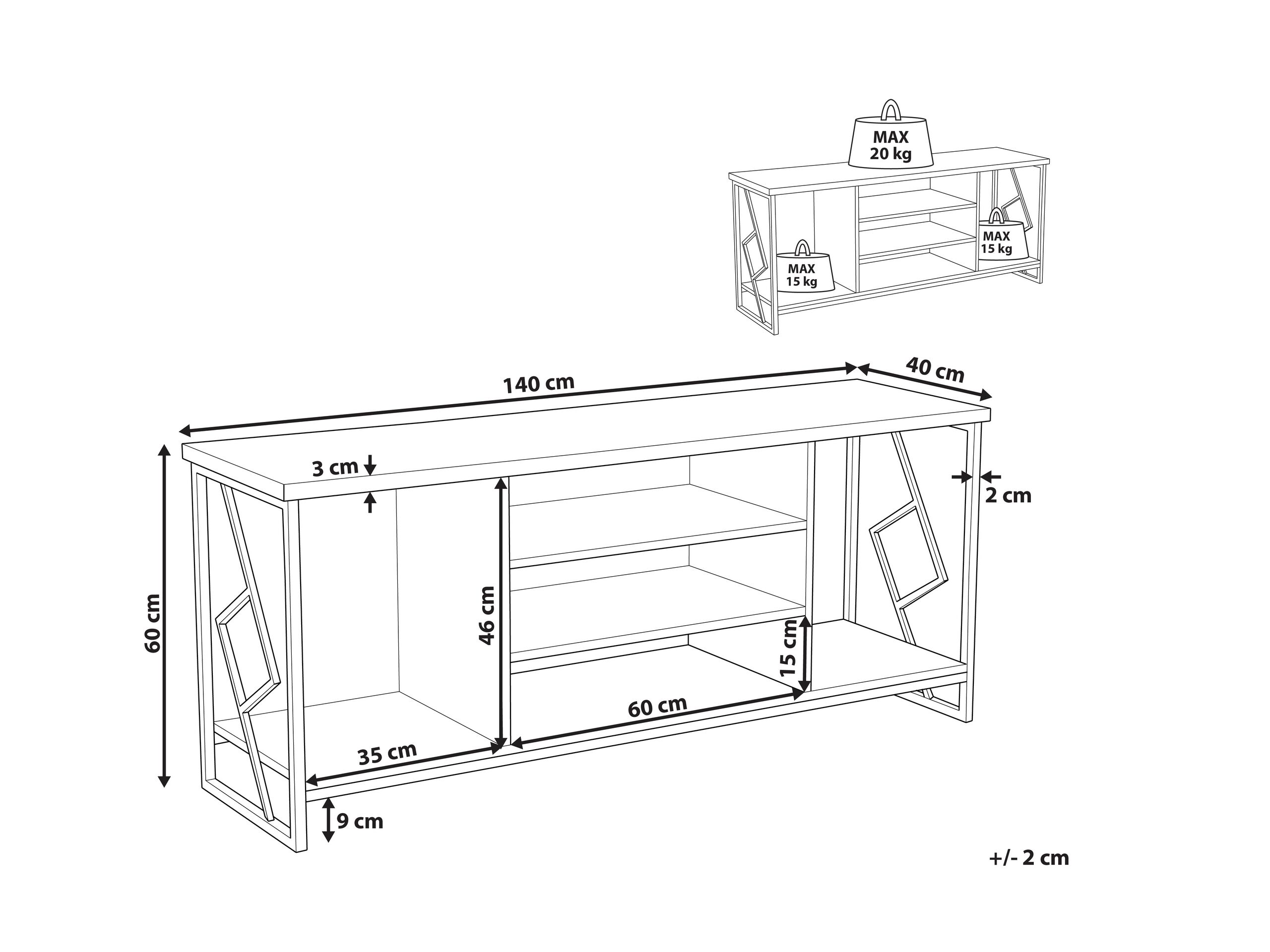 MAX
20 kg

MAX
15 kg

MAX
15 kg

140 cm

40 cm

3 cm

2 cm

60 cm

46 cm

15 cm

60 cm

35 cm

9 cm

+/- 2 cm