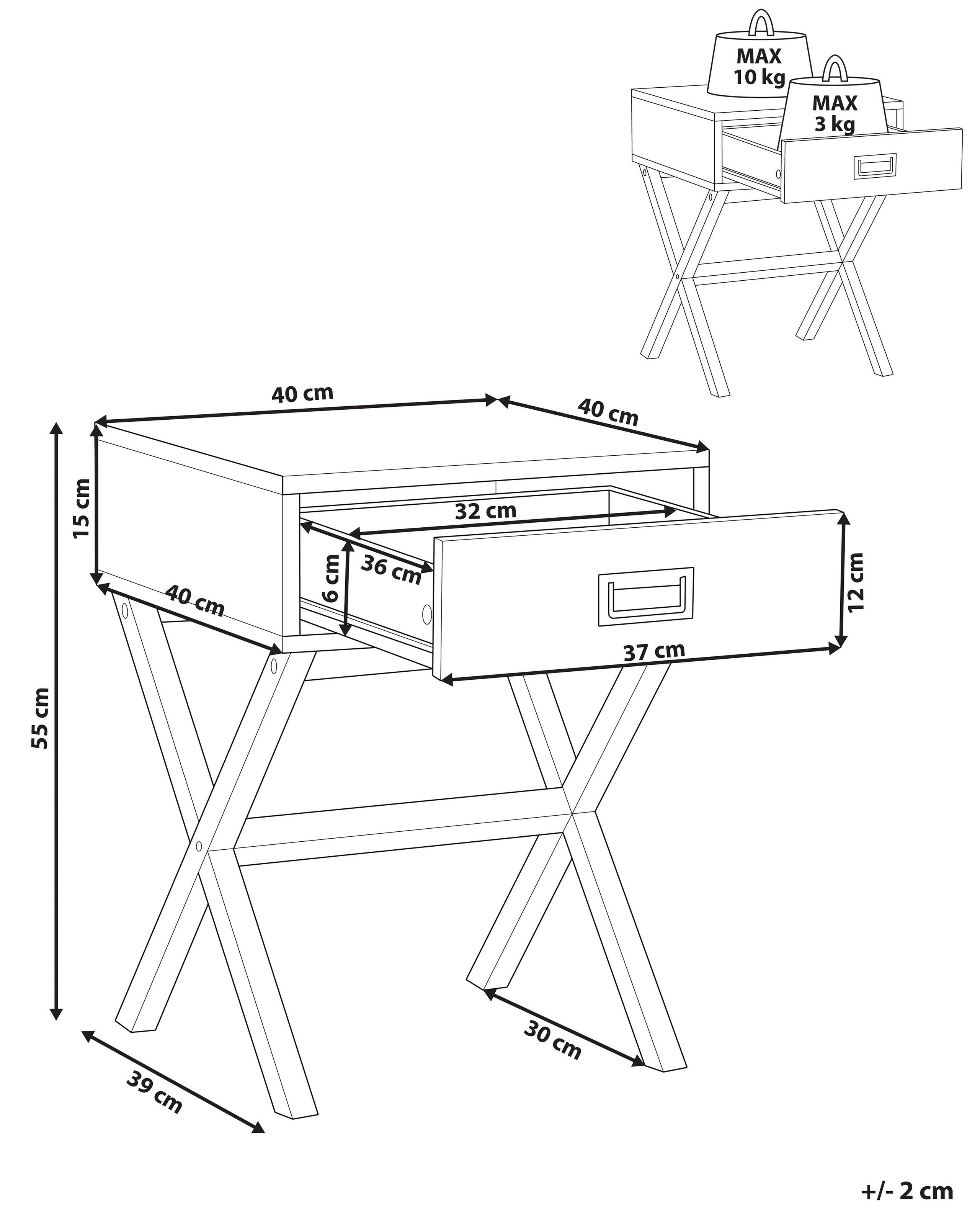 MAX
10 kg

MAX
3 kg

40 cm
40 cm
15 cm
32 cm
36 cm
6 cm
12 cm
40 cm
37 cm
55 cm
30 cm
39 cm

+/- 2 cm