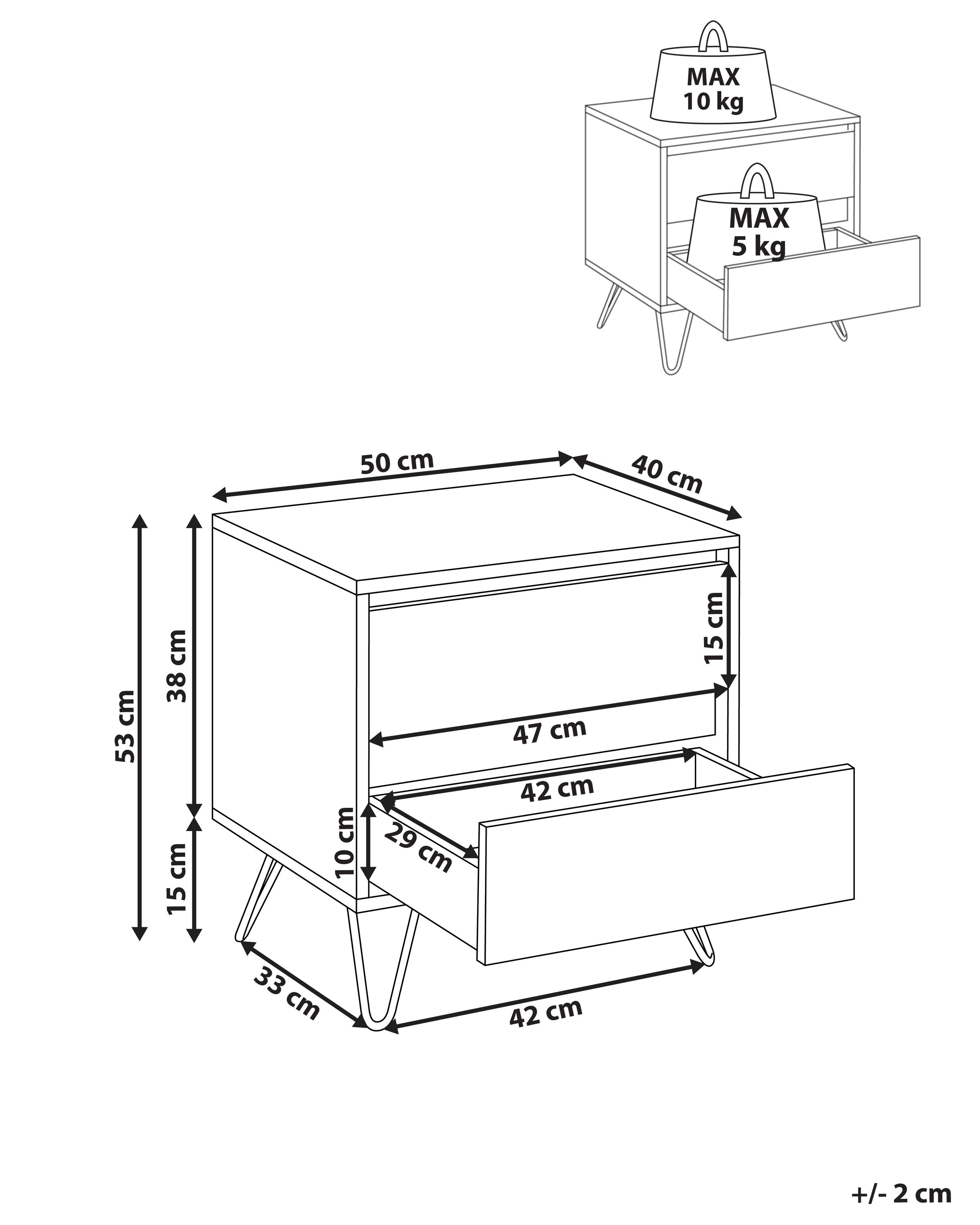 MAX
10 kg

MAX
5 kg

50 cm

40 cm

53 cm

38 cm

15 cm

15 cm

47 cm

42 cm

10 cm

29 cm

33 cm

42 cm

+/- 2 cm