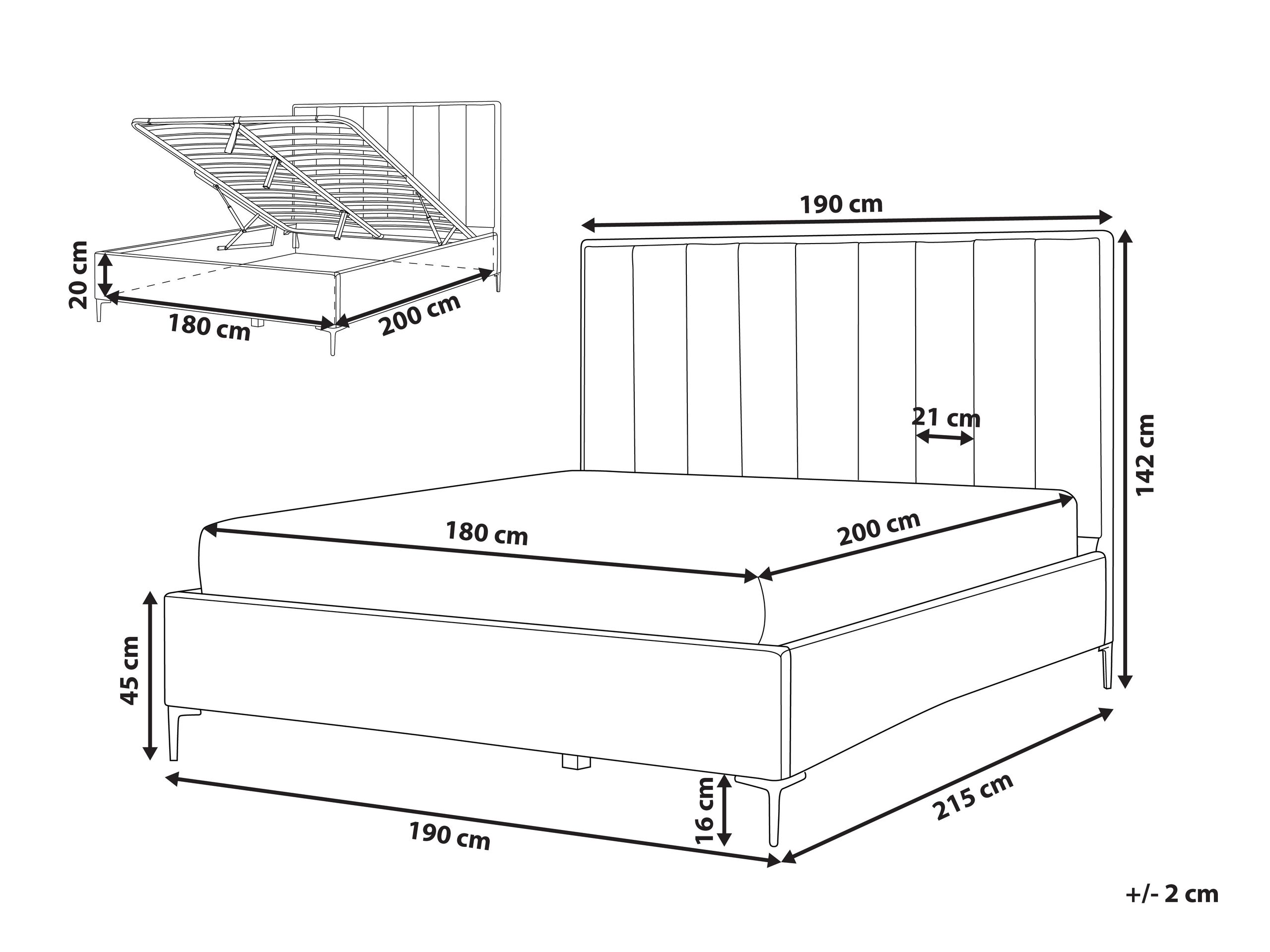 20 cm
180 cm
200 cm
190 cm
21 cm
142 cm
180 cm
200 cm
45 cm
16 cm
190 cm
215 cm
+/- 2 cm