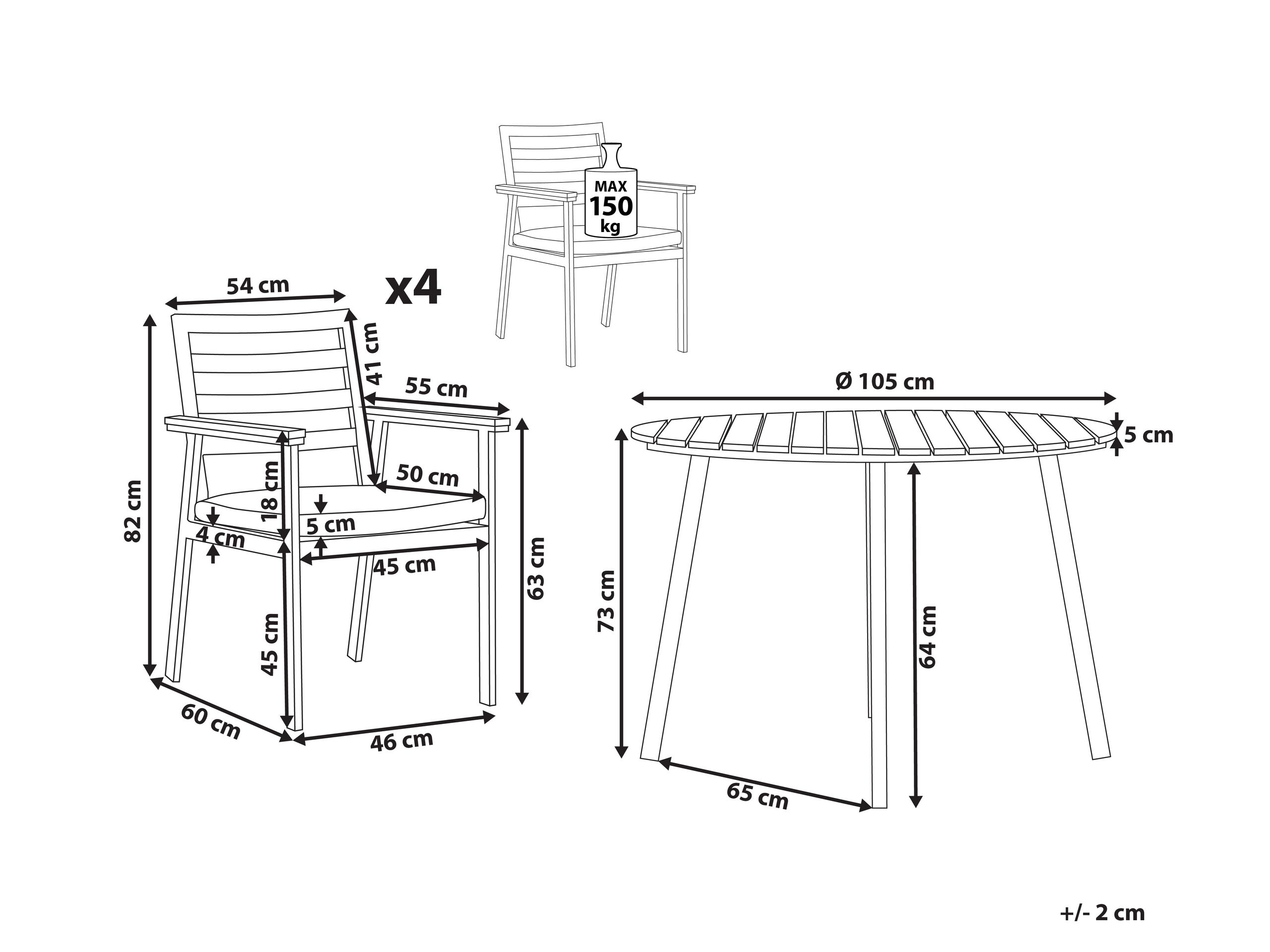 MAX
150
kg

54 cm
x4
41 cm
55 cm
82 cm
18 cm
50 cm
5 cm
4 cm
45 cm
63 cm
45 cm
60 cm
46 cm

Ø 105 cm
5 cm
73 cm
64 cm
65 cm

+/- 2 cm