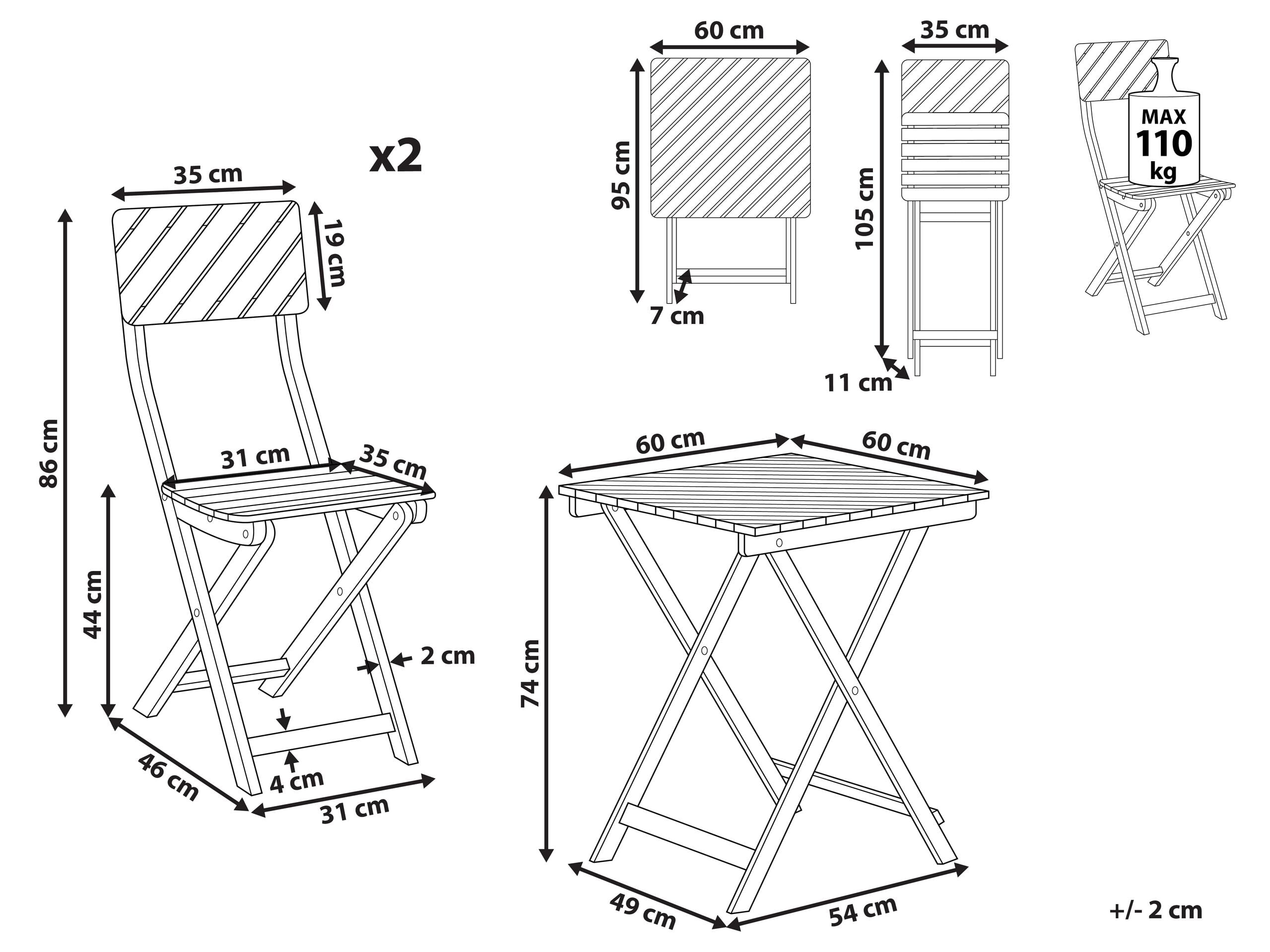 x2

35 cm
19 cm
86 cm
31 cm
35 cm
44 cm
2 cm
4 cm
46 cm
31 cm

60 cm
95 cm
7 cm

35 cm
105 cm
11 cm

MAX
110
kg

60 cm
60 cm
74 cm
49 cm
54 cm

+/- 2 cm