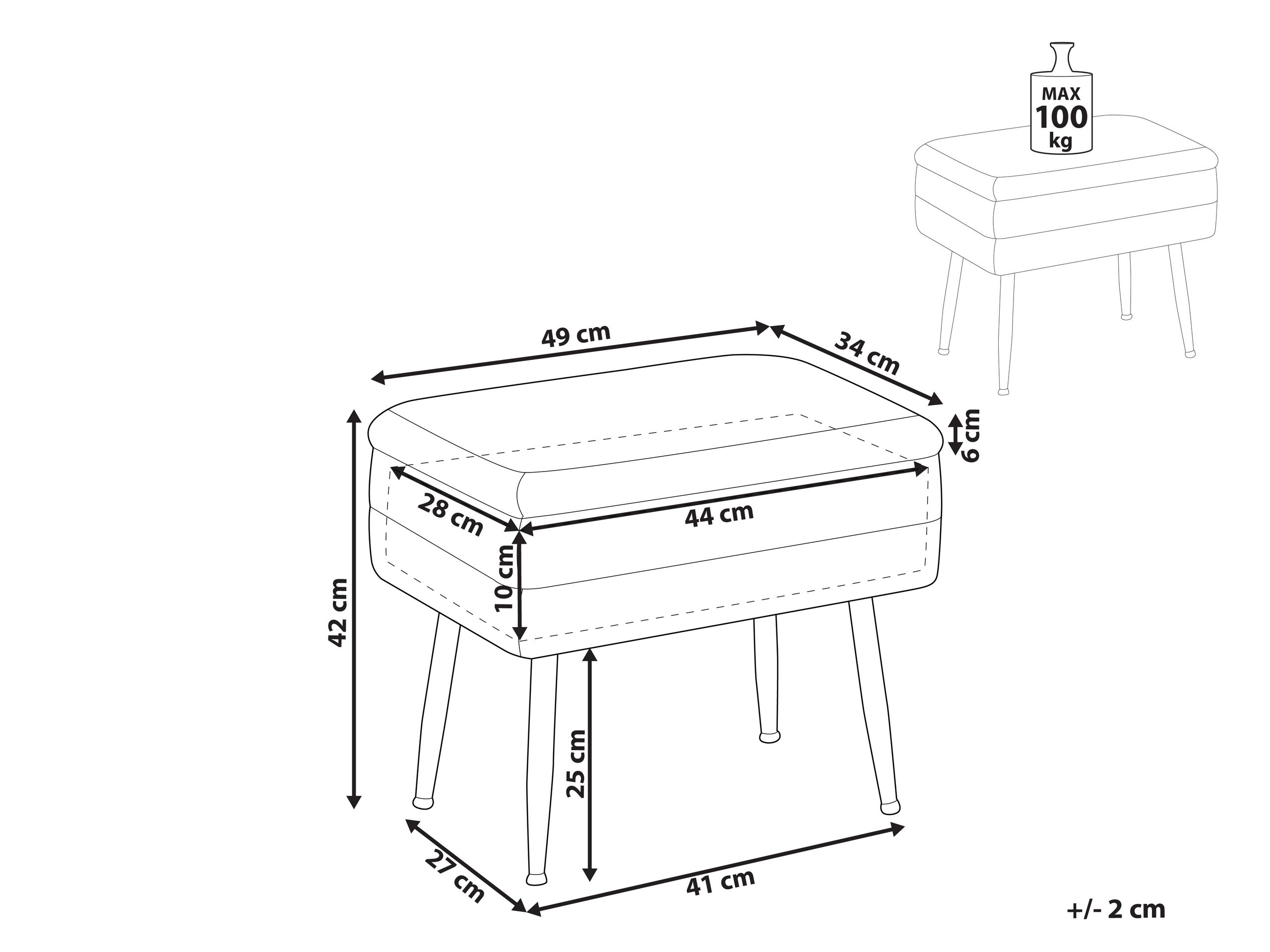 MAX
100
kg

49 cm

34 cm

6 cm

28 cm

44 cm

10 cm

42 cm

25 cm

27 cm

41 cm

+/- 2 cm