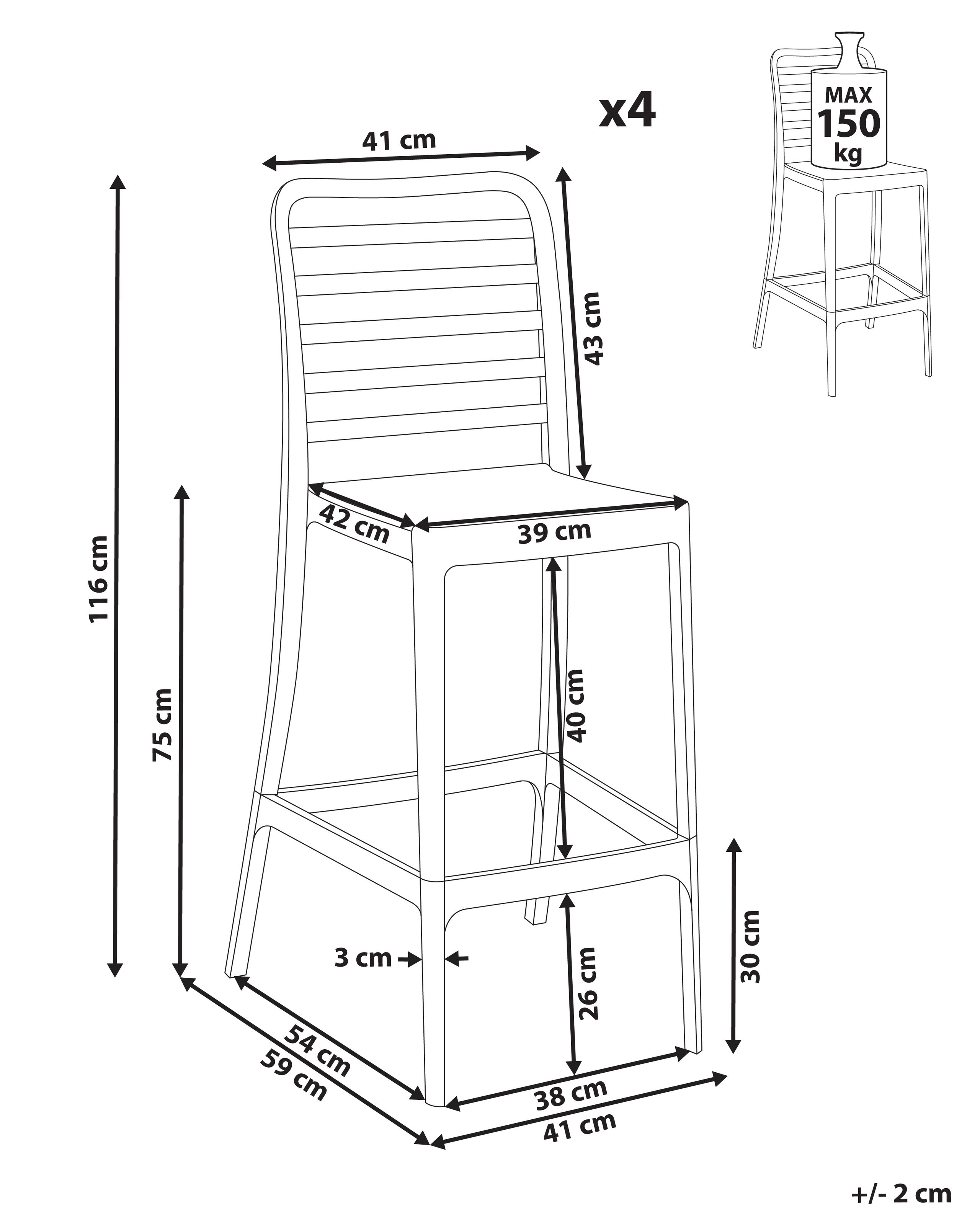 x4

MAX
150
kg

41 cm

43 cm

116 cm

75 cm

42 cm

39 cm

40 cm

3 cm

26 cm

30 cm

54 cm

59 cm

38 cm

41 cm

+/- 2 cm