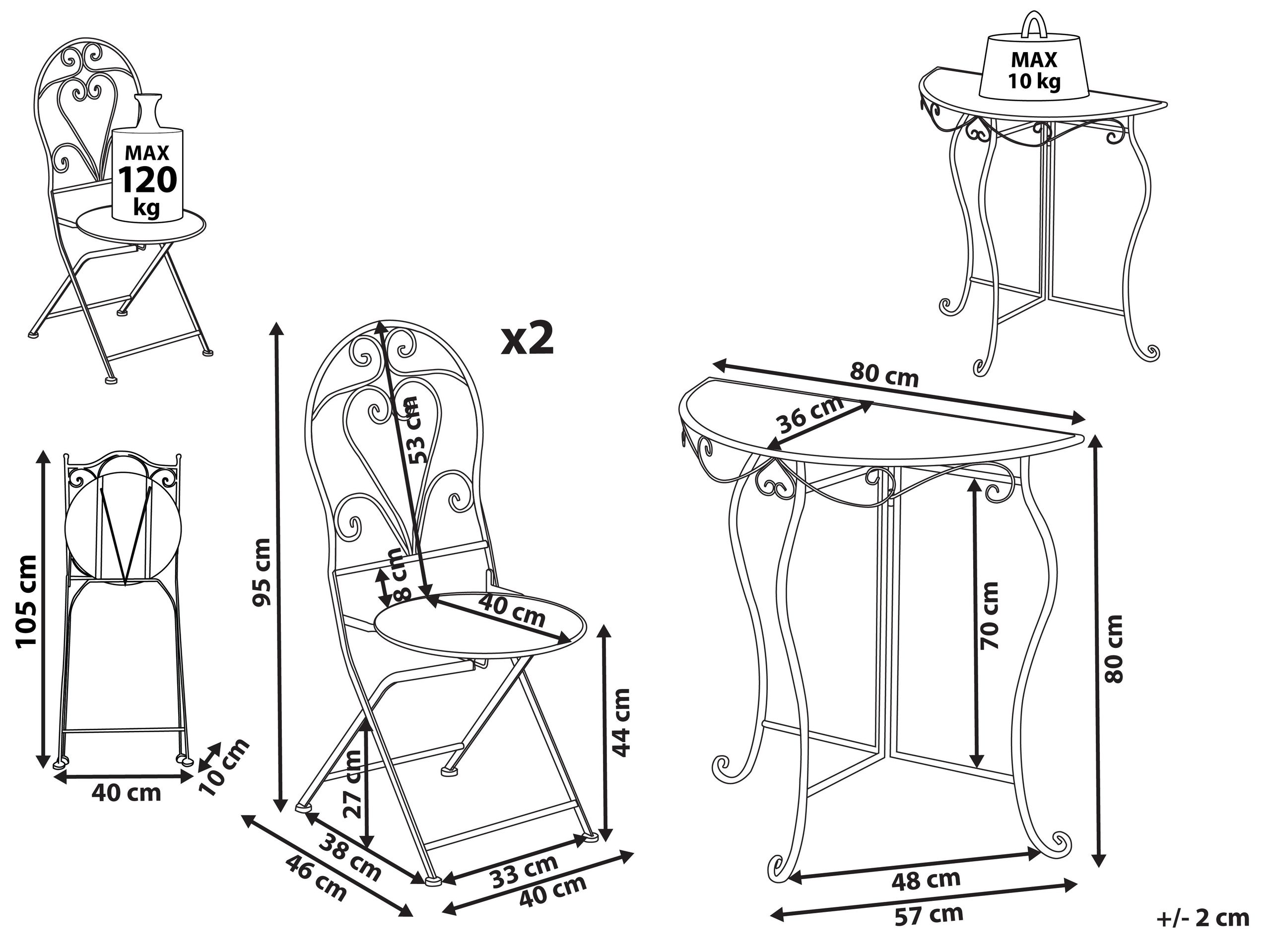 MAX
120
kg

MAX
10 kg

x2

105 cm
40 cm
10 cm

95 cm
53 cm
8 cm
40 cm
44 cm
27 cm
38 cm
46 cm
33 cm
40 cm

80 cm
36 cm
70 cm
80 cm
48 cm
57 cm

+/- 2 cm