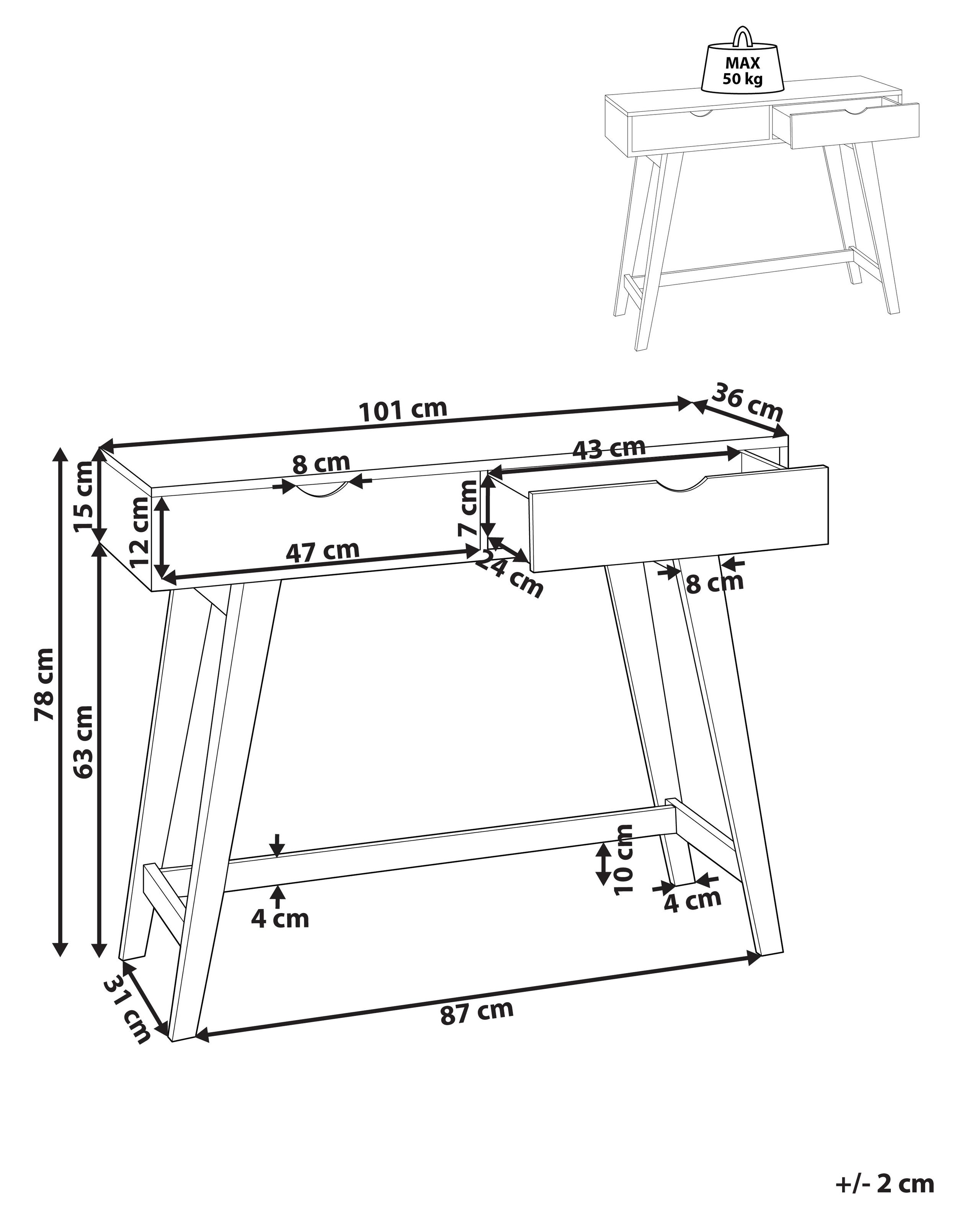 MAX
50 kg

101 cm
36 cm
43 cm
8 cm
15 cm
12 cm
7 cm
47 cm
24 cm
8 cm
78 cm
63 cm
10 cm
4 cm
4 cm
31 cm
87 cm

+/- 2 cm