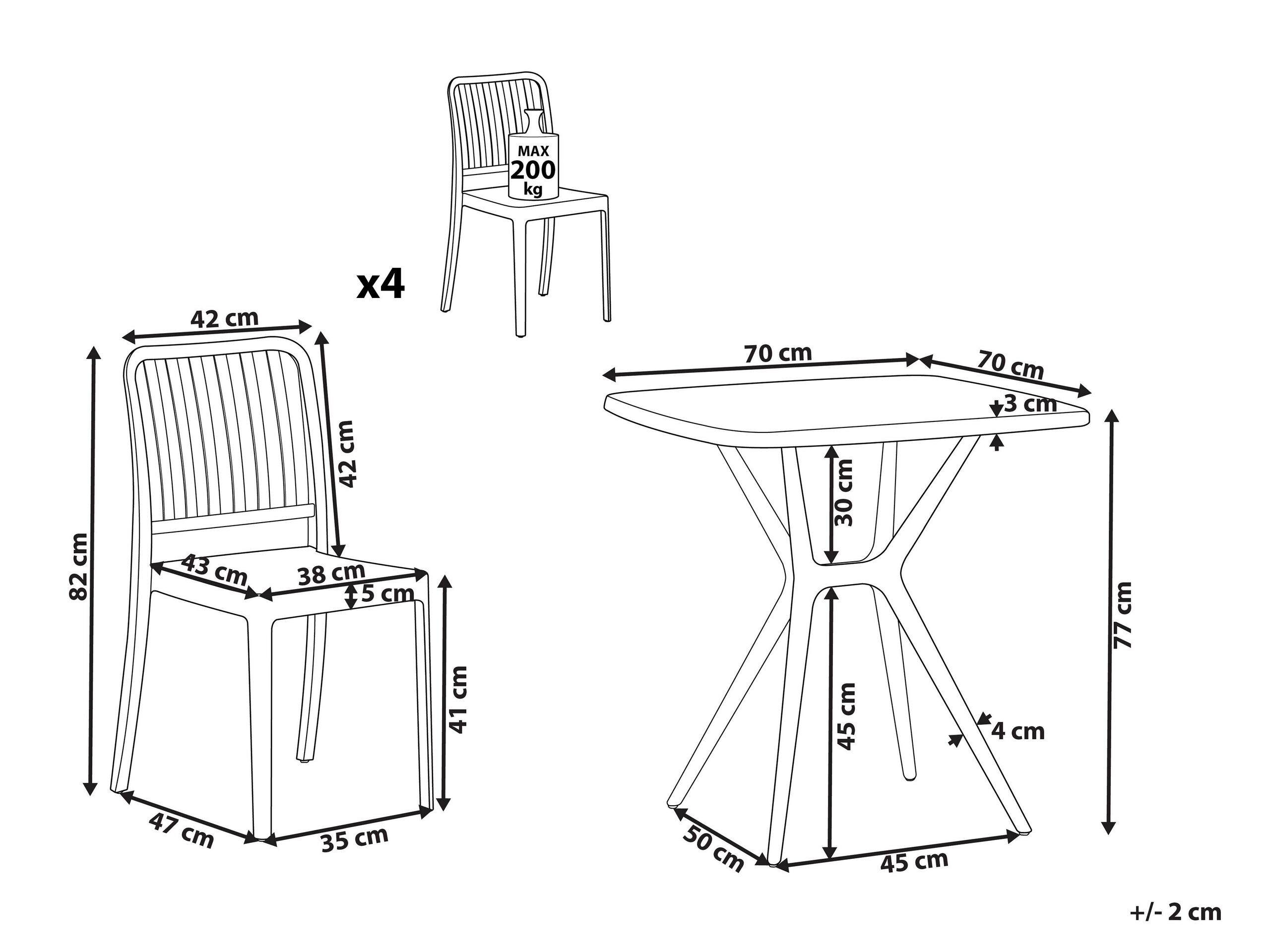 MAX
200
kg

x4

42 cm

42 cm

82 cm

43 cm

38 cm

5 cm

41 cm

47 cm

35 cm

70 cm

70 cm

3 cm

30 cm

77 cm

45 cm

4 cm

50 cm

45 cm

+/- 2 cm