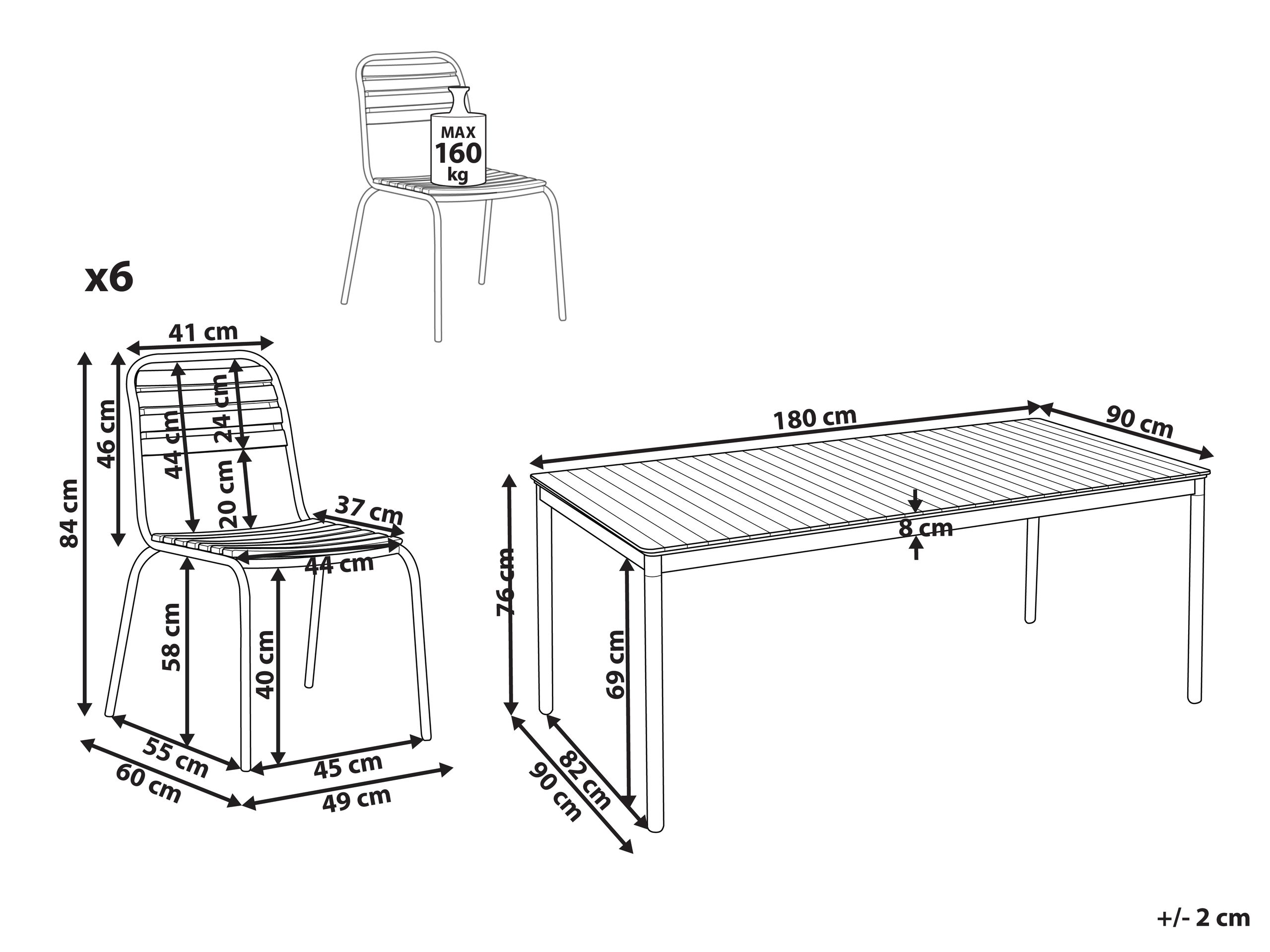 MAX
160
kg

x6

41 cm
84 cm
46 cm
44 cm
24 cm
20 cm
37 cm
44 cm
58 cm
40 cm
55 cm
60 cm
45 cm
49 cm

180 cm
90 cm
8 cm
76 cm
69 cm
82 cm
90 cm

+/- 2 cm