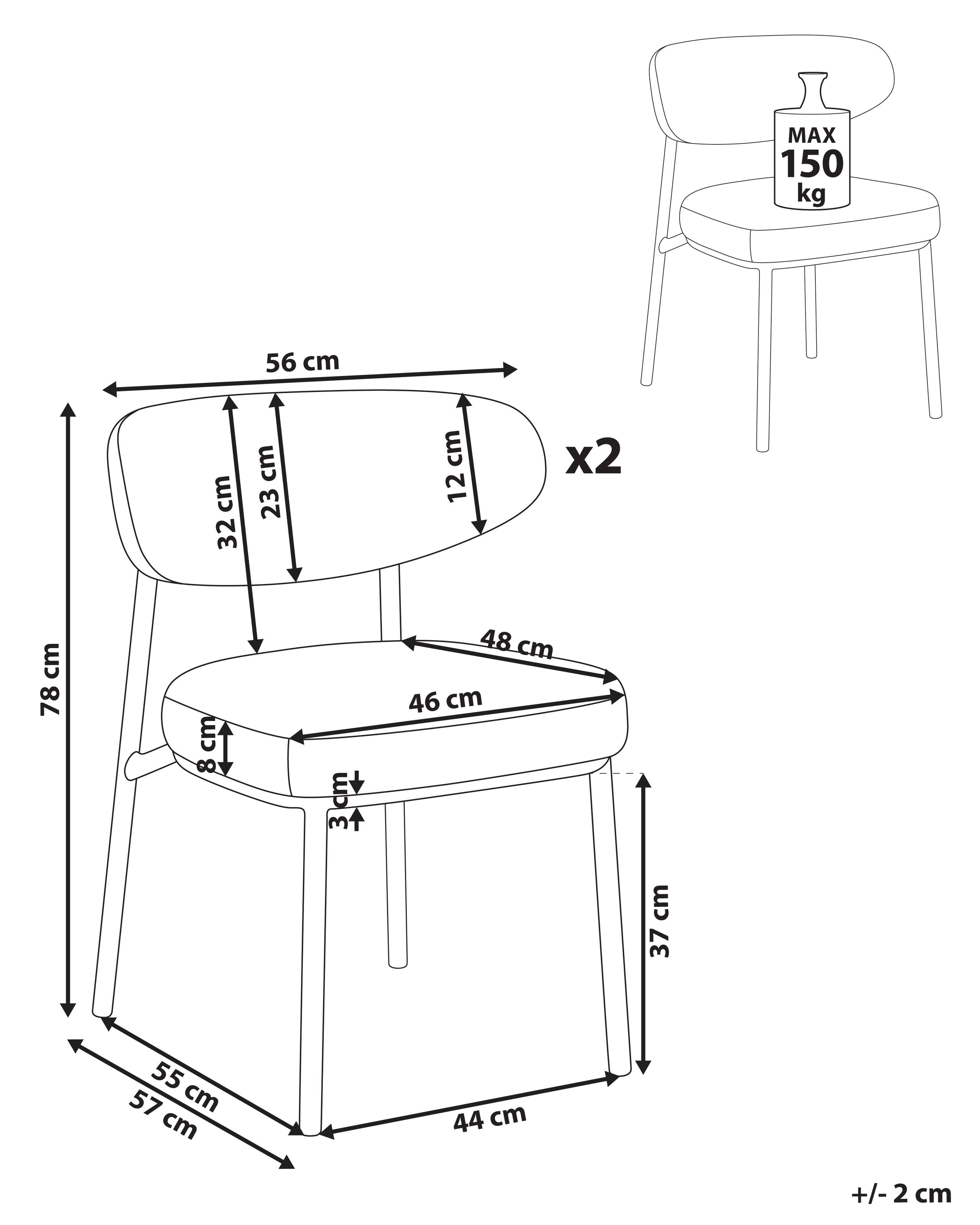 MAX
150
kg

56 cm

x2

32 cm

23 cm

12 cm

78 cm

48 cm

46 cm

8 cm

3 cm

37 cm

55 cm

57 cm

44 cm

+/- 2 cm