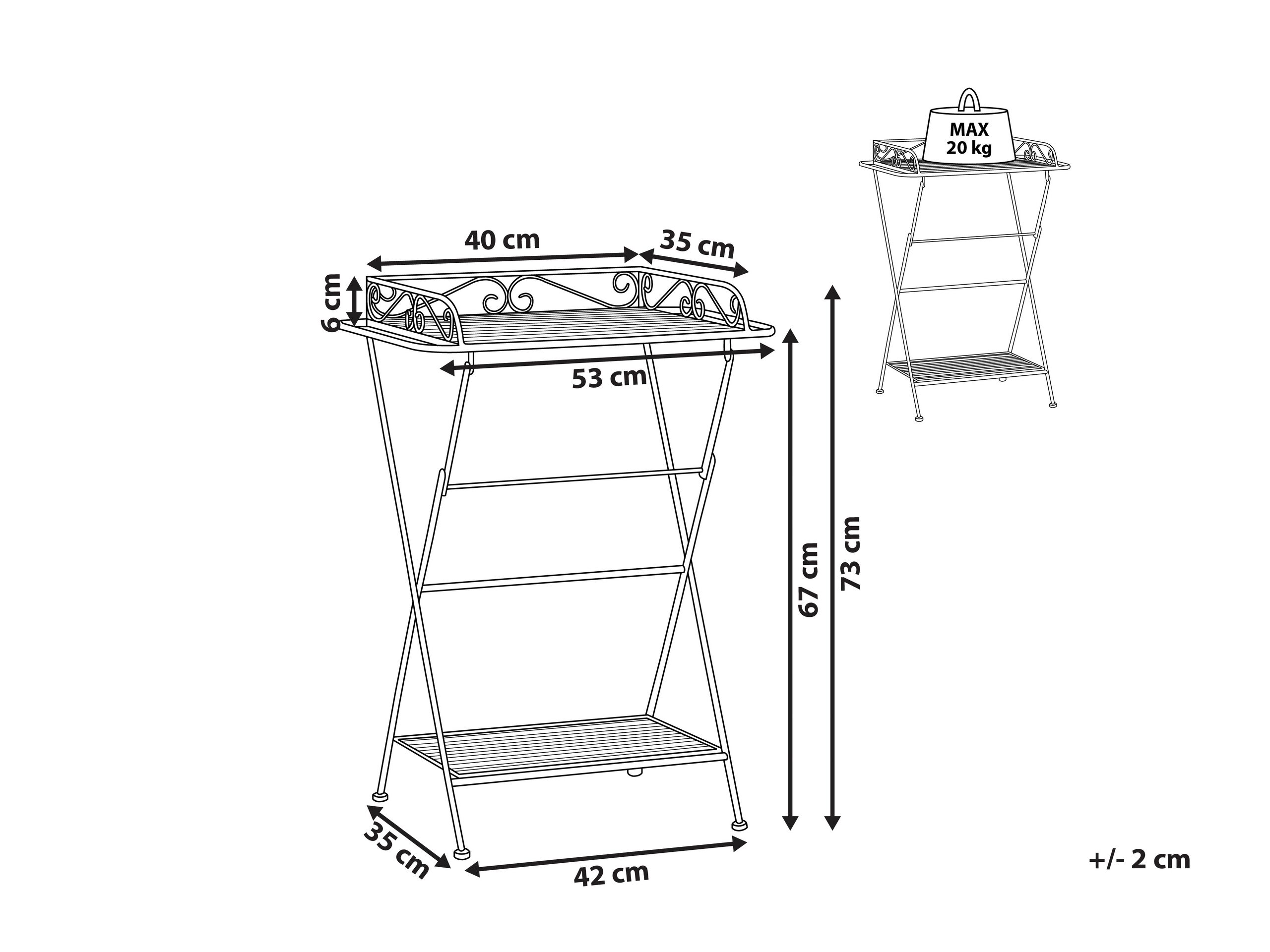 MAX
20 kg

40 cm
35 cm
6 cm
53 cm
67 cm
73 cm
35 cm
42 cm

+/- 2 cm