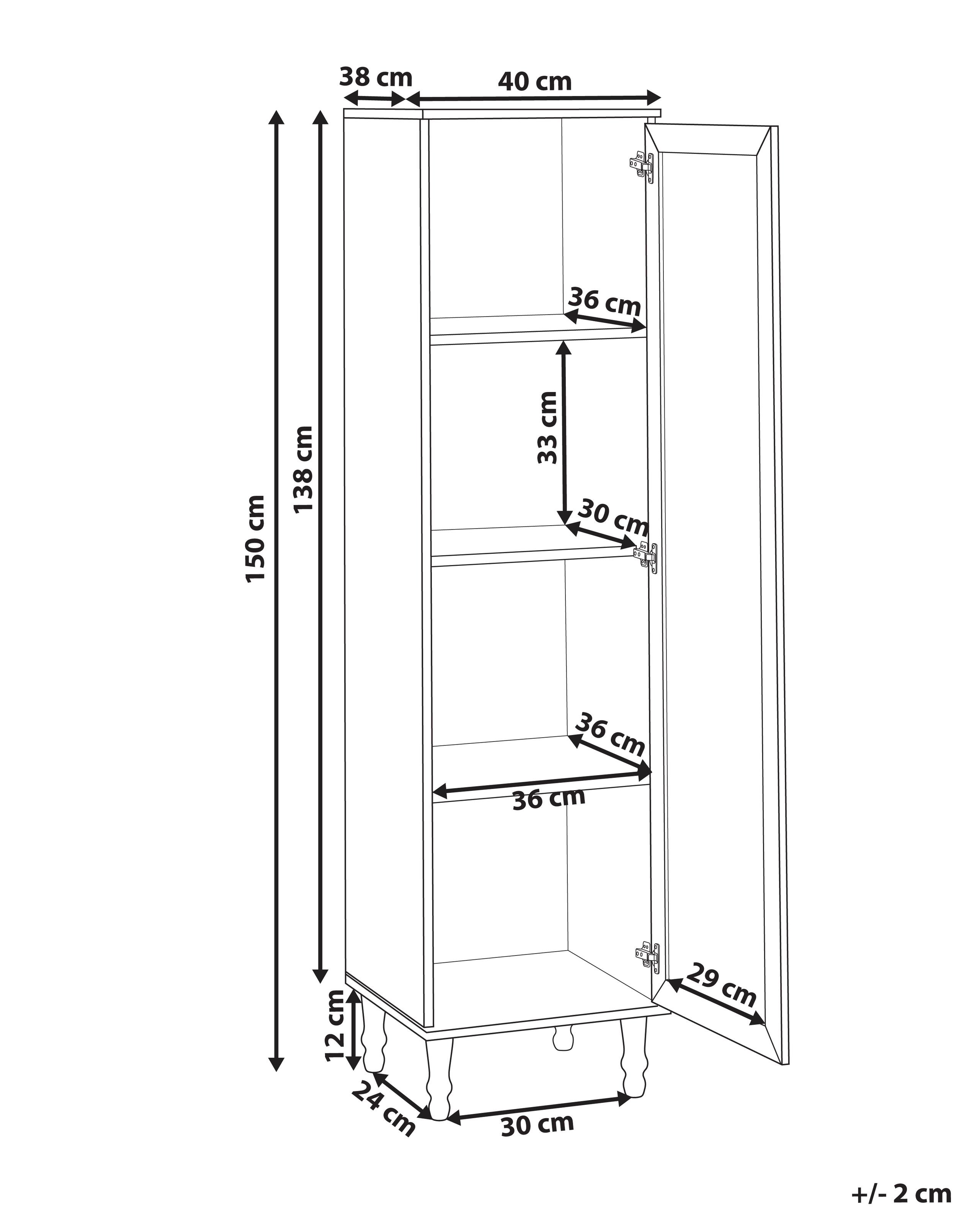 38 cm
40 cm
150 cm
138 cm
36 cm
33 cm
30 cm
36 cm
36 cm
29 cm
12 cm
24 cm
30 cm
+/- 2 cm