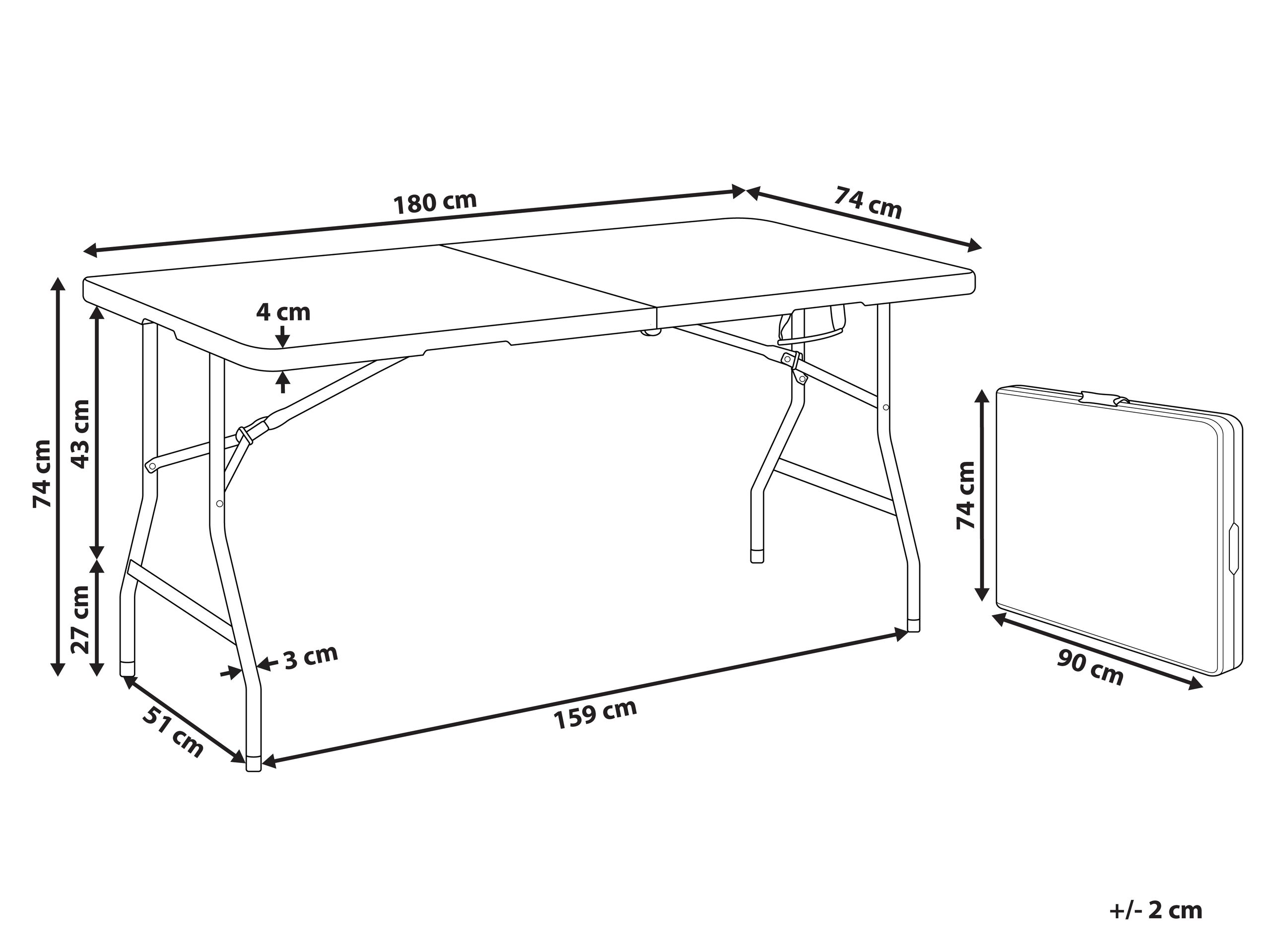 180 cm
74 cm
4 cm
74 cm
43 cm
27 cm
3 cm
51 cm
159 cm
74 cm
90 cm
+/- 2 cm