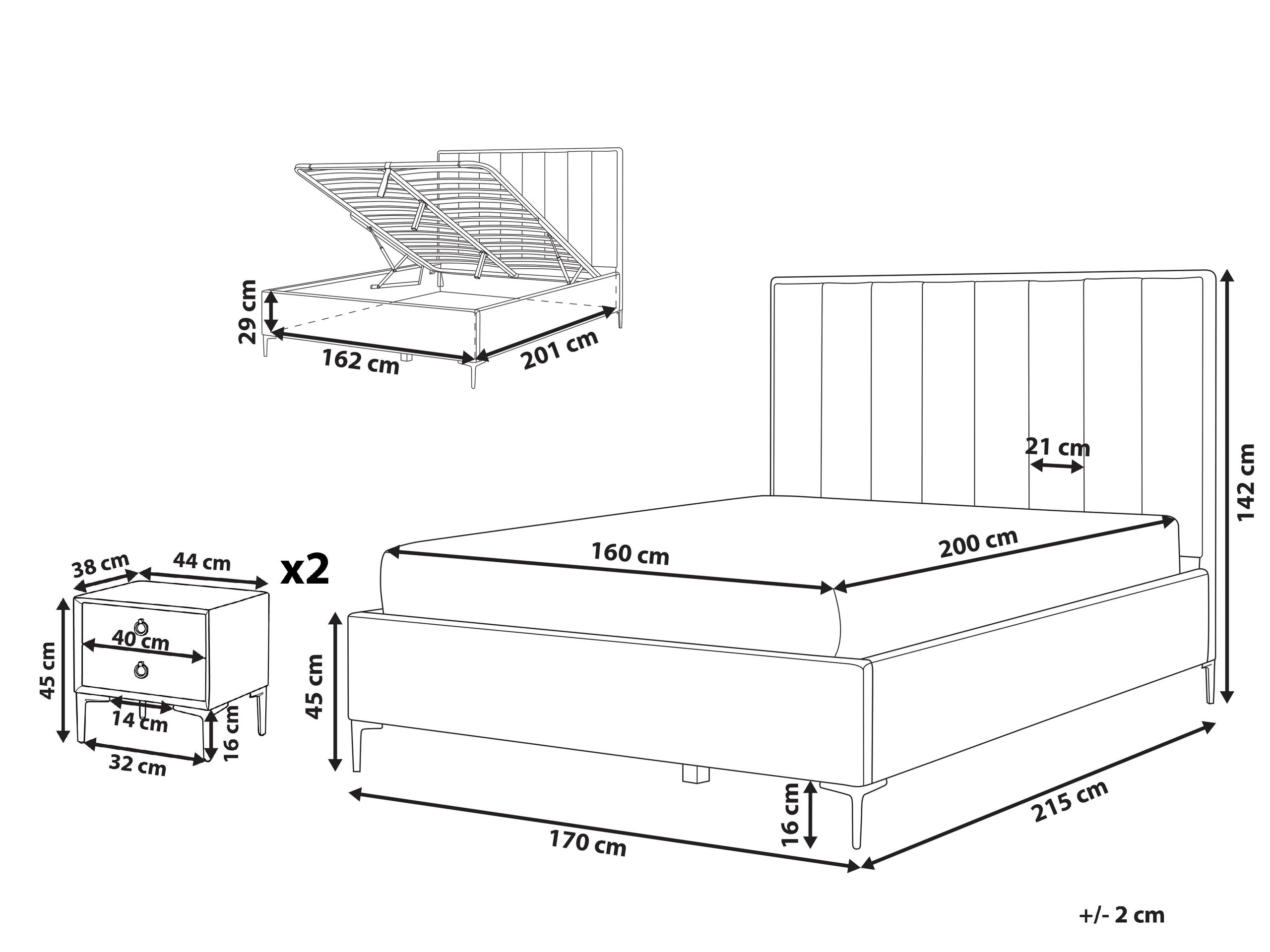 29 cm
162 cm
201 cm
21 cm
142 cm
160 cm
200 cm
38 cm
44 cm
x2
45 cm
40 cm
14 cm
16 cm
32 cm
45 cm
16 cm
170 cm
215 cm
+/- 2 cm