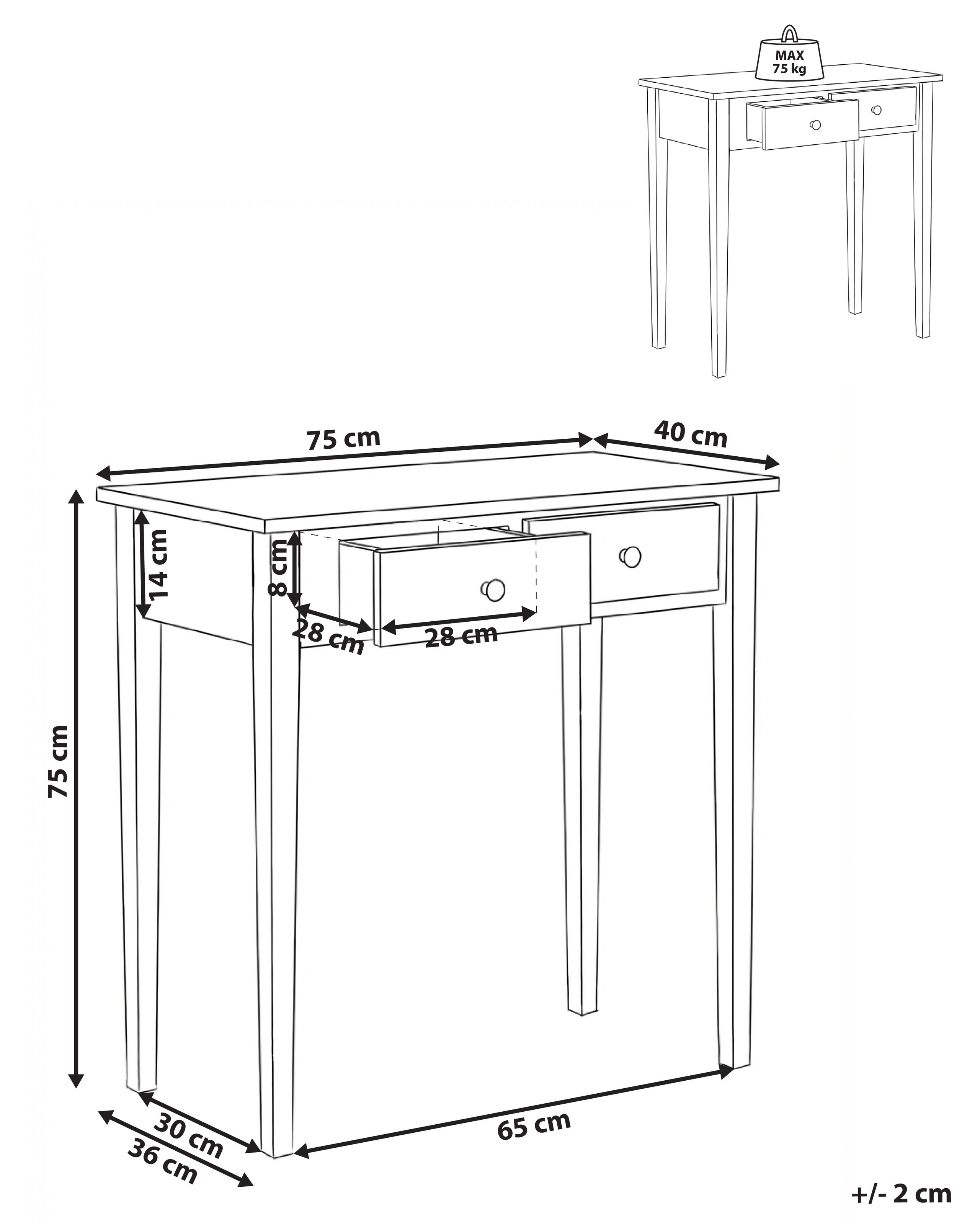 MAX
75 kg

75 cm
40 cm
14 cm
8 cm
28 cm
28 cm
75 cm
30 cm
36 cm
65 cm
+/- 2 cm