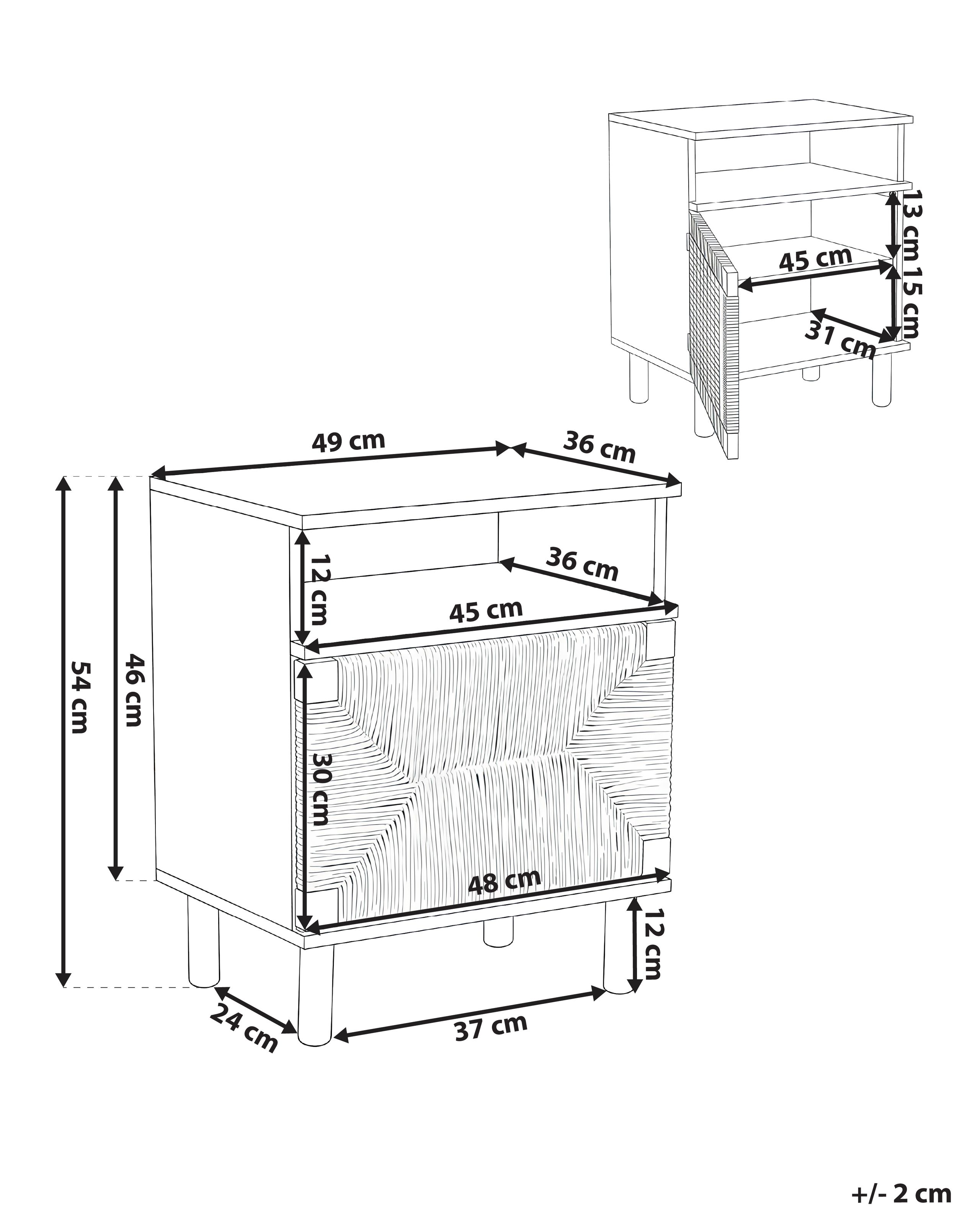 13 cm
45 cm
15 cm
31 cm
49 cm
36 cm
12 cm
36 cm
45 cm
54 cm
46 cm
30 cm
48 cm
12 cm
24 cm
37 cm
+/- 2 cm