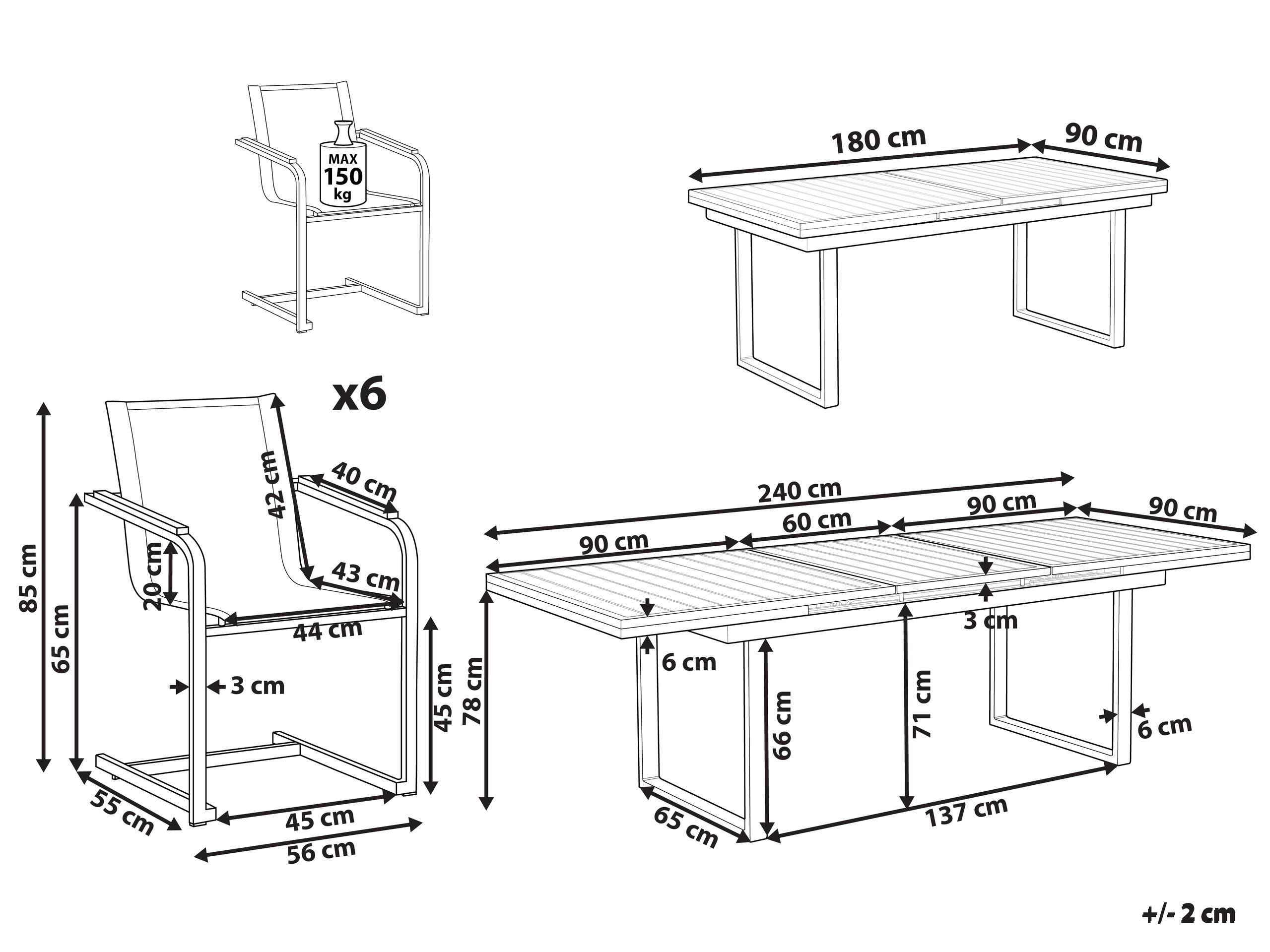 MAX
150
kg

180 cm
90 cm

x6

85 cm
65 cm
42 cm
40 cm
20 cm
43 cm
44 cm
3 cm
45 cm
55 cm
45 cm
56 cm

240 cm
90 cm
60 cm
90 cm
90 cm
3 cm
6 cm
78 cm
66 cm
71 cm
6 cm
65 cm
137 cm

+/- 2 cm