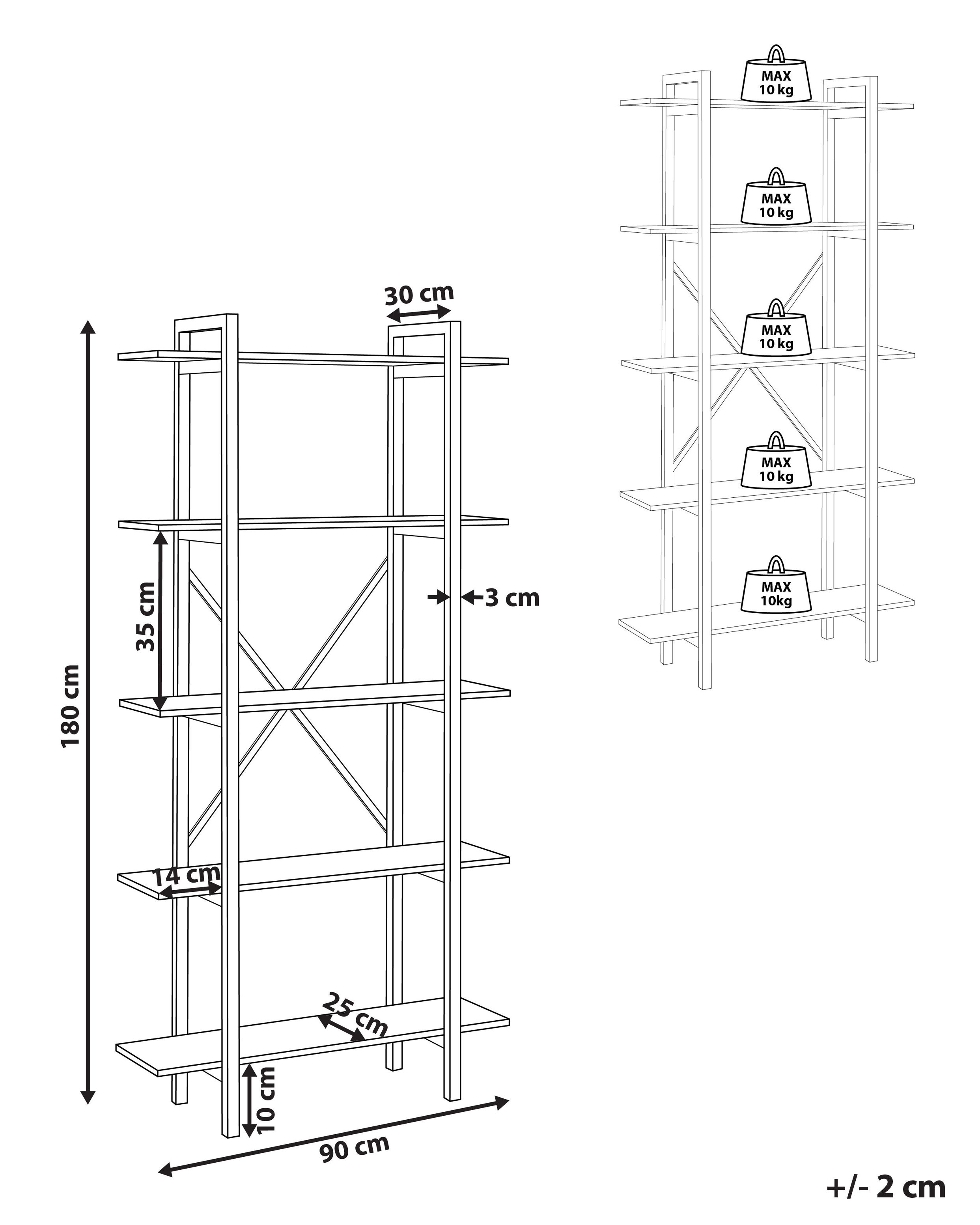 30 cm

180 cm

35 cm

3 cm

14 cm

25 cm

10 cm

90 cm

MAX
10 kg

MAX
10 kg

MAX
10 kg

MAX
10 kg

MAX
10kg

+/- 2 cm