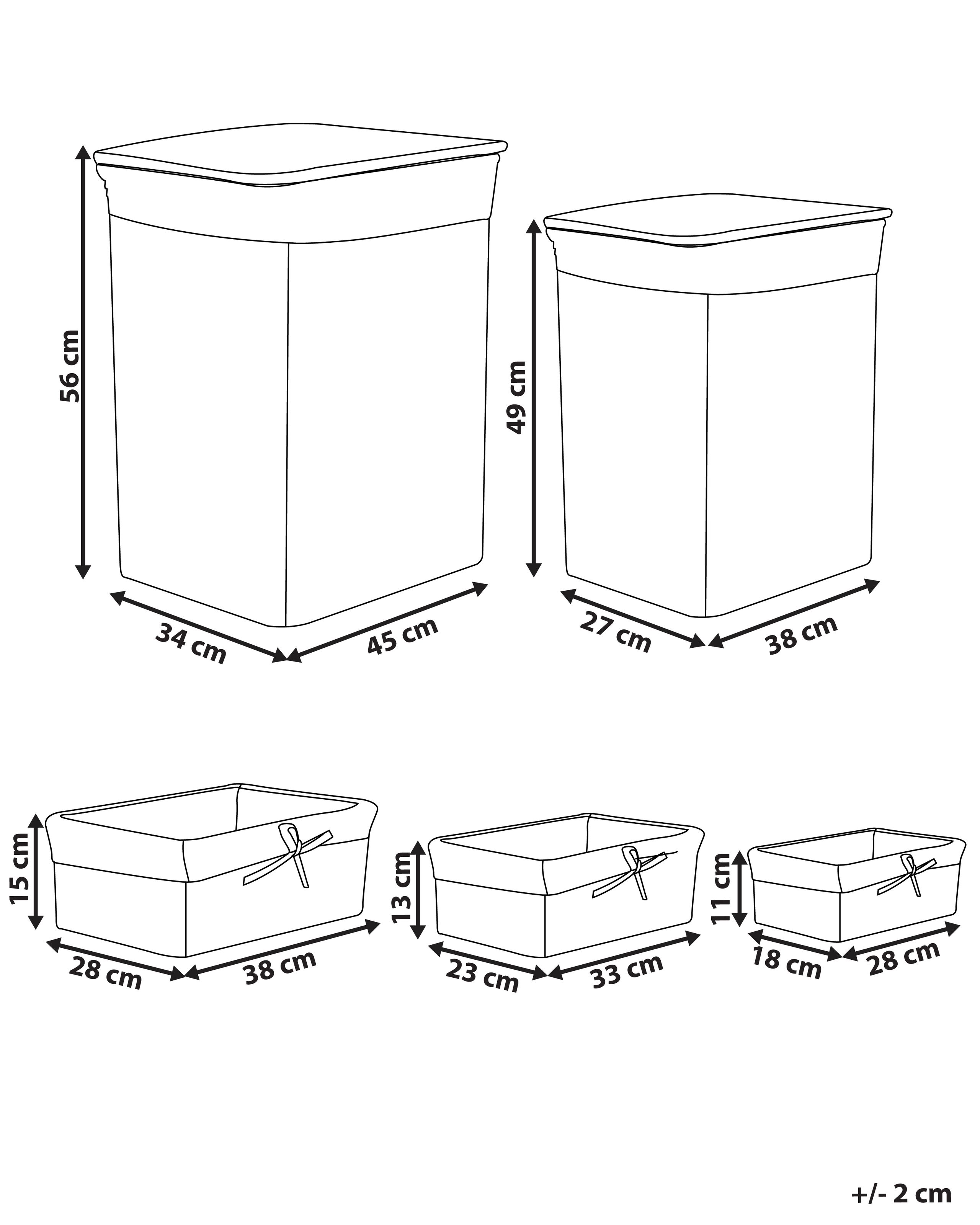 56 cm
34 cm
45 cm

49 cm
27 cm
38 cm

15 cm
28 cm
38 cm

13 cm
23 cm
33 cm

11 cm
18 cm
28 cm

+/- 2 cm