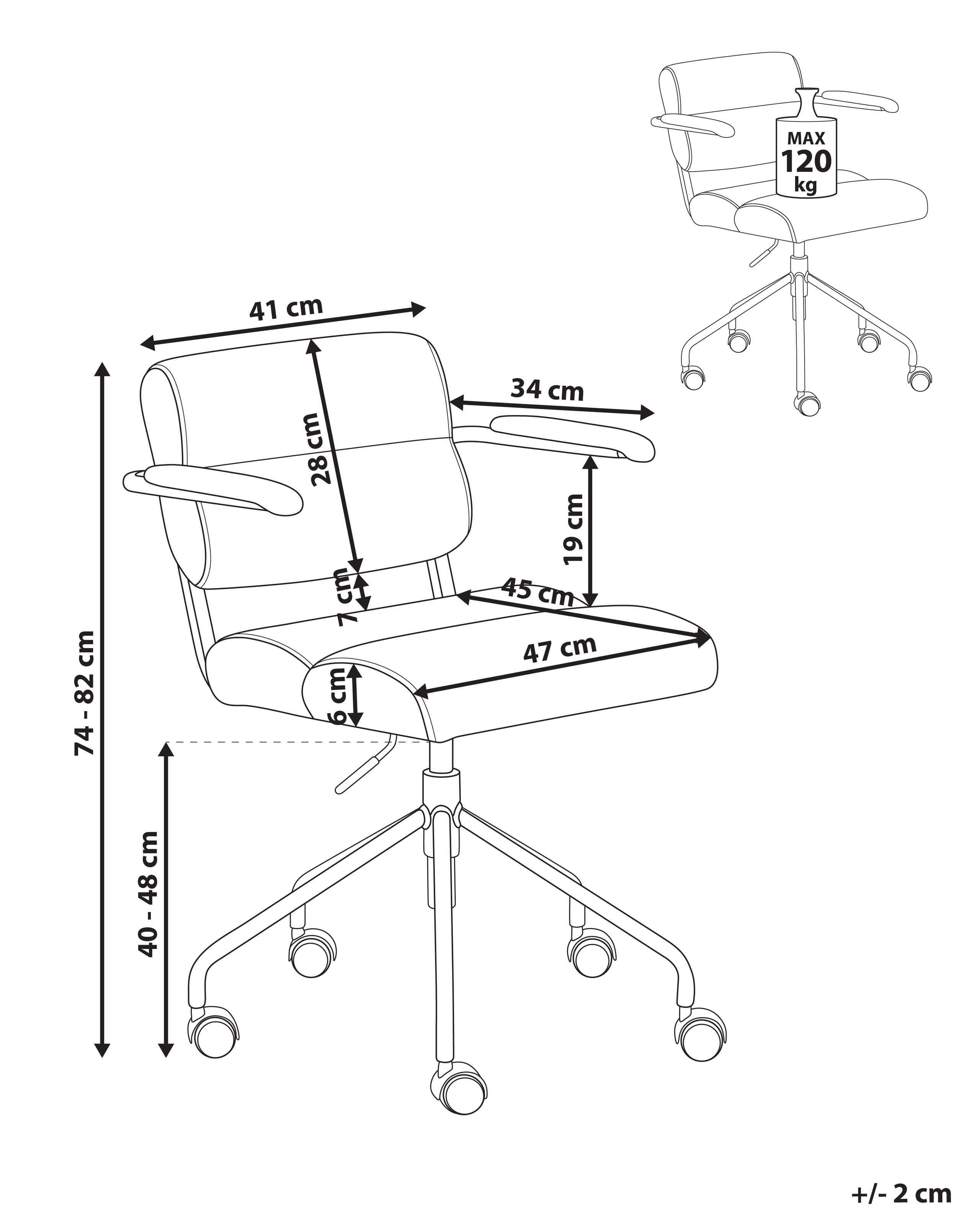 MAX
120
kg

41 cm

34 cm

28 cm

19 cm

7 cm

45 cm

47 cm

6 cm

74 - 82 cm

40 - 48 cm

+/- 2 cm