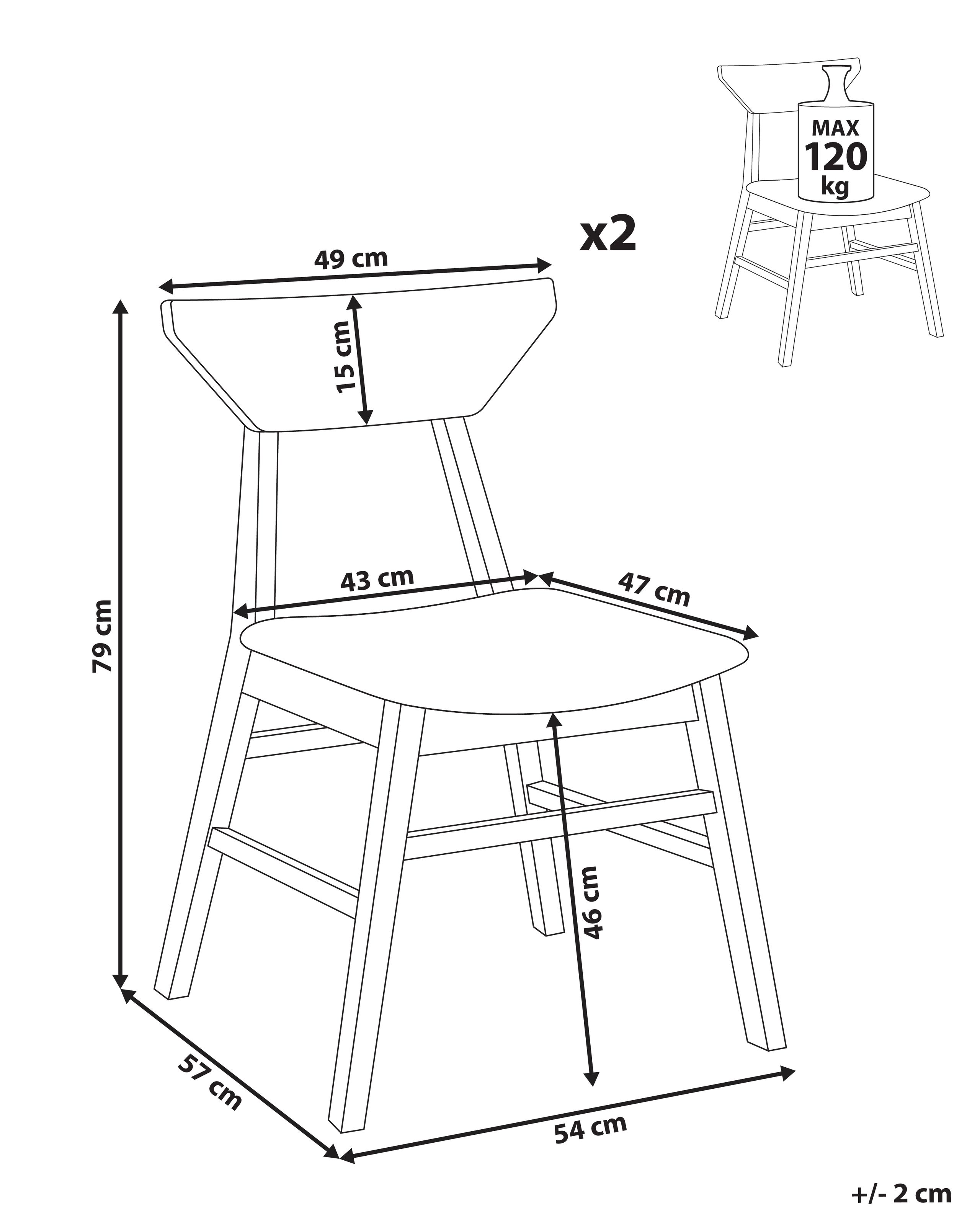 MAX
120
kg

x2

49 cm

15 cm

79 cm

43 cm

47 cm

46 cm

57 cm

54 cm

+/- 2 cm