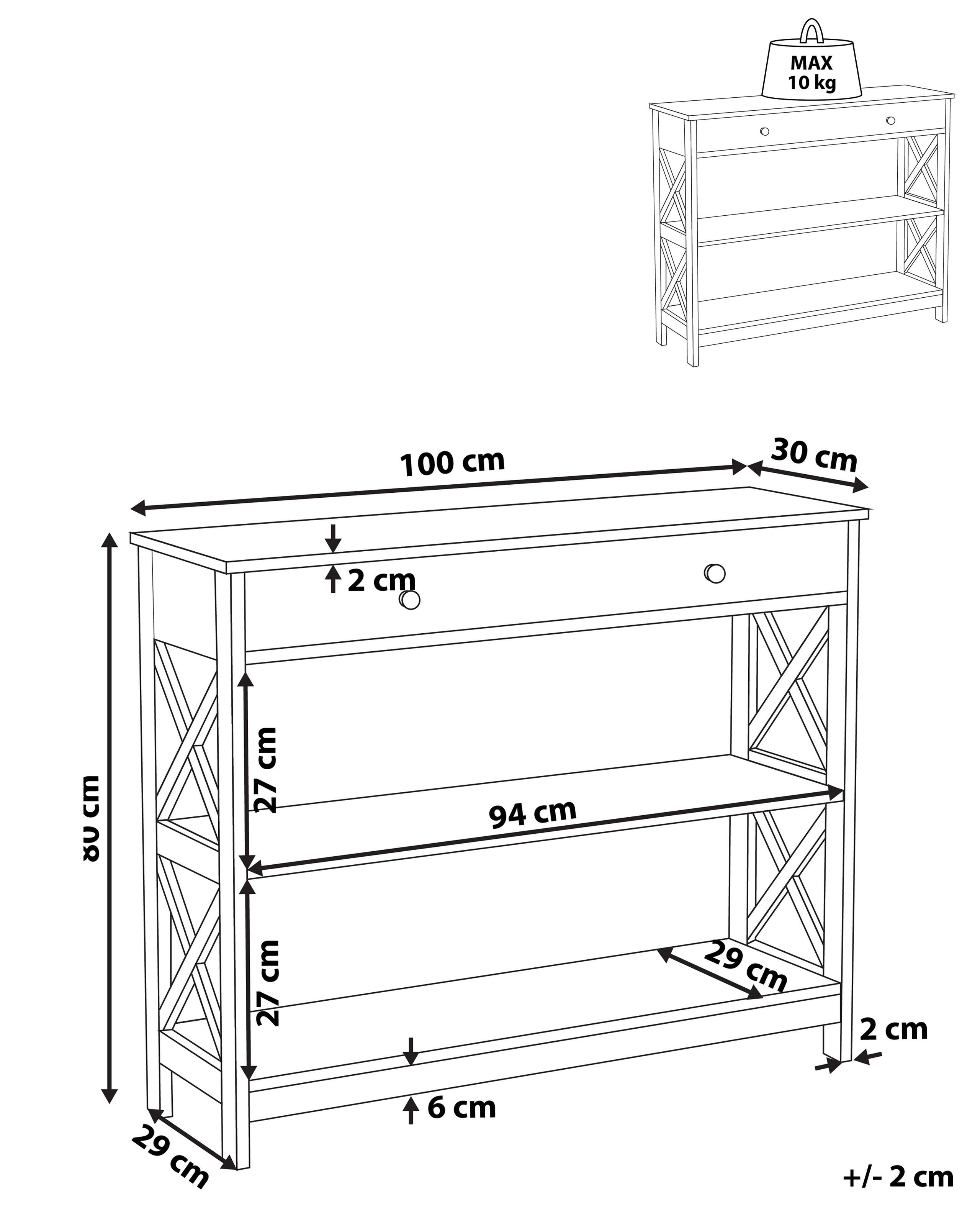 MAX
10 kg

100 cm

30 cm

2 cm

80 cm

27 cm

94 cm

27 cm

29 cm

2 cm

6 cm

29 cm

+/- 2 cm