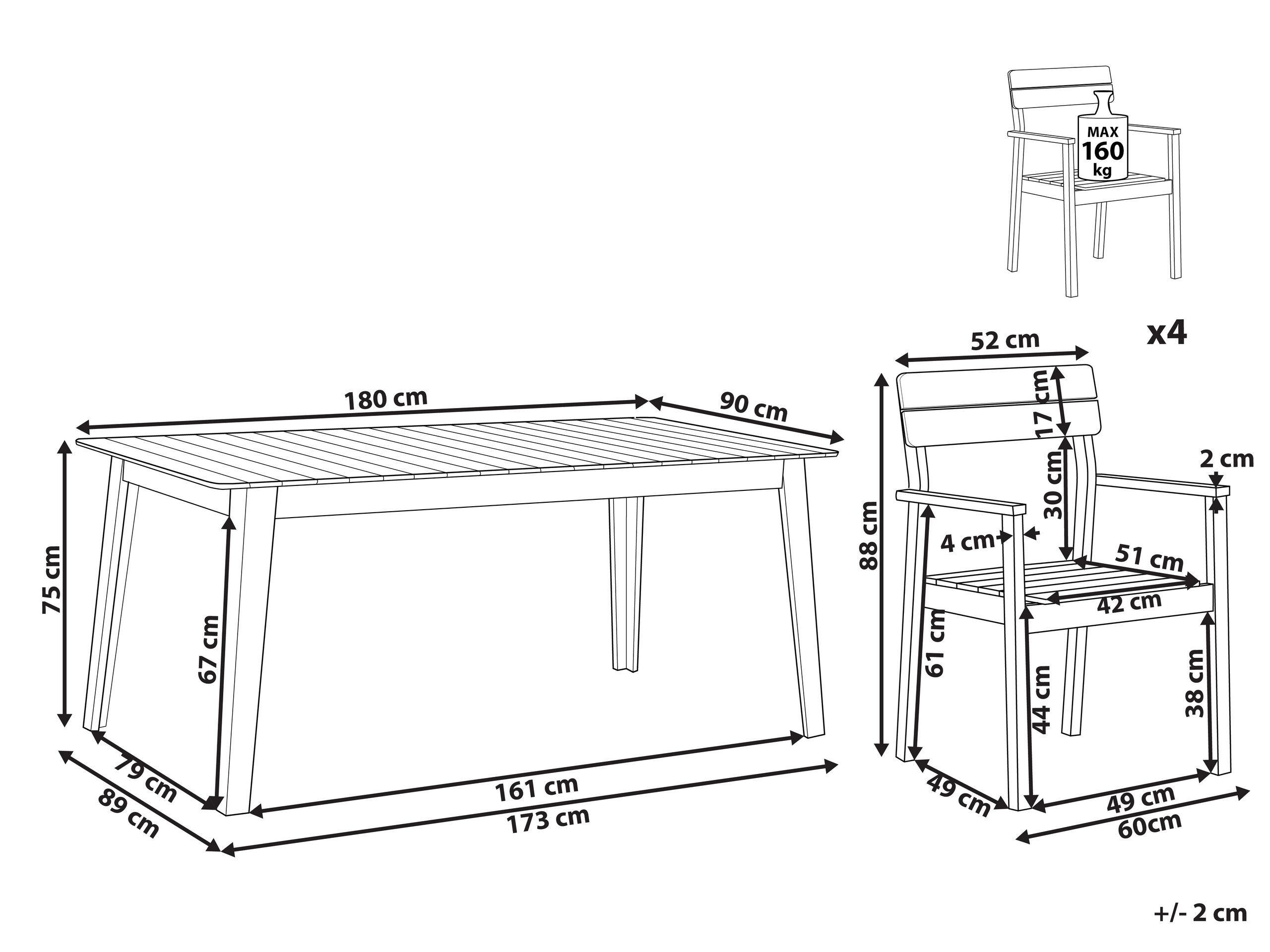 MAX
160
kg

x4

180 cm
90 cm
75 cm
67 cm
79 cm
89 cm
161 cm
173 cm

52 cm
17 cm
30 cm
2 cm
88 cm
4 cm
51 cm
42 cm
61 cm
44 cm
38 cm
49 cm
49 cm
60cm

+/- 2 cm