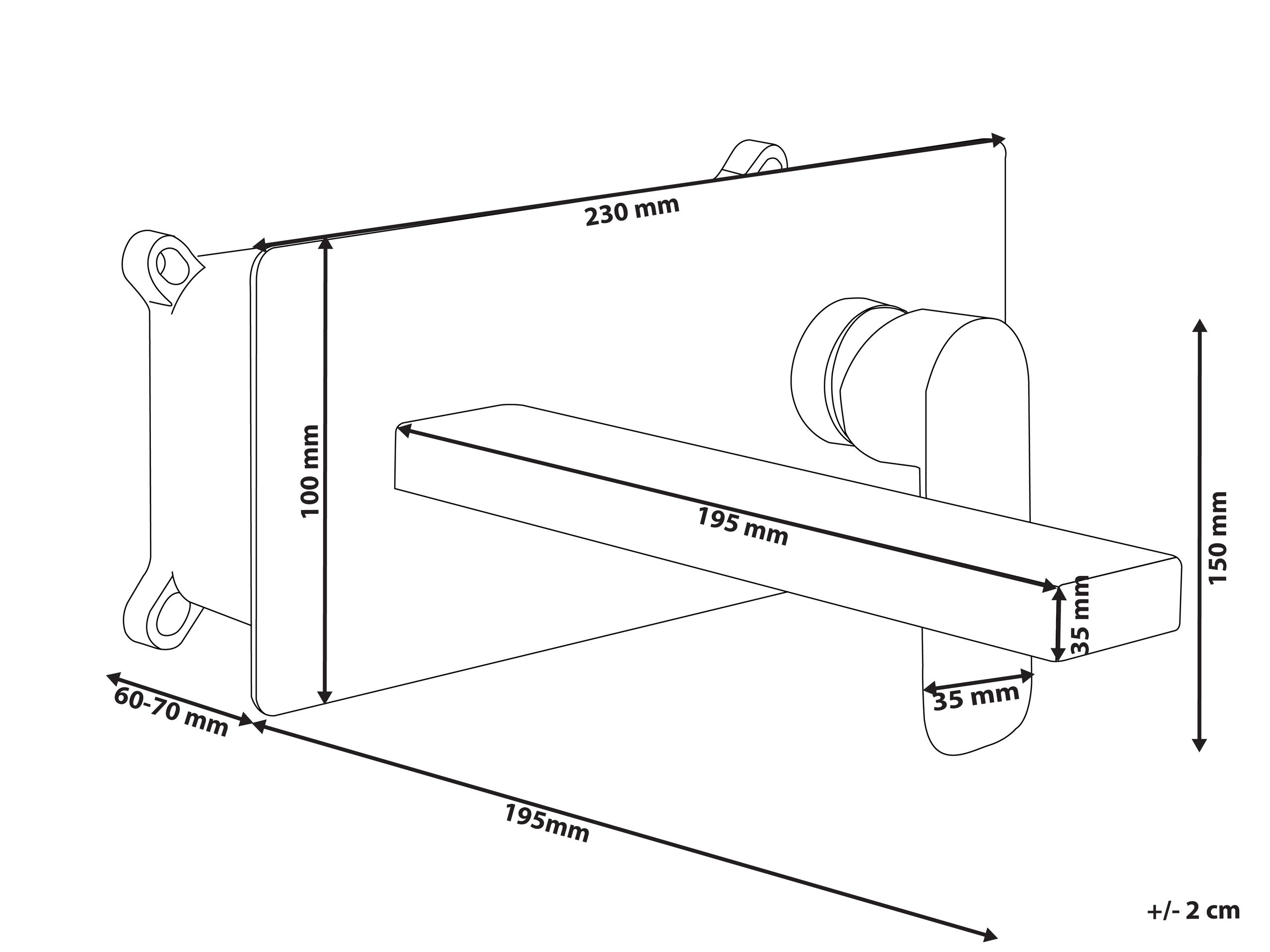 230 mm

100 mm

195 mm

150 mm

35 mm

35 mm

60-70 mm

195mm

+/- 2 cm