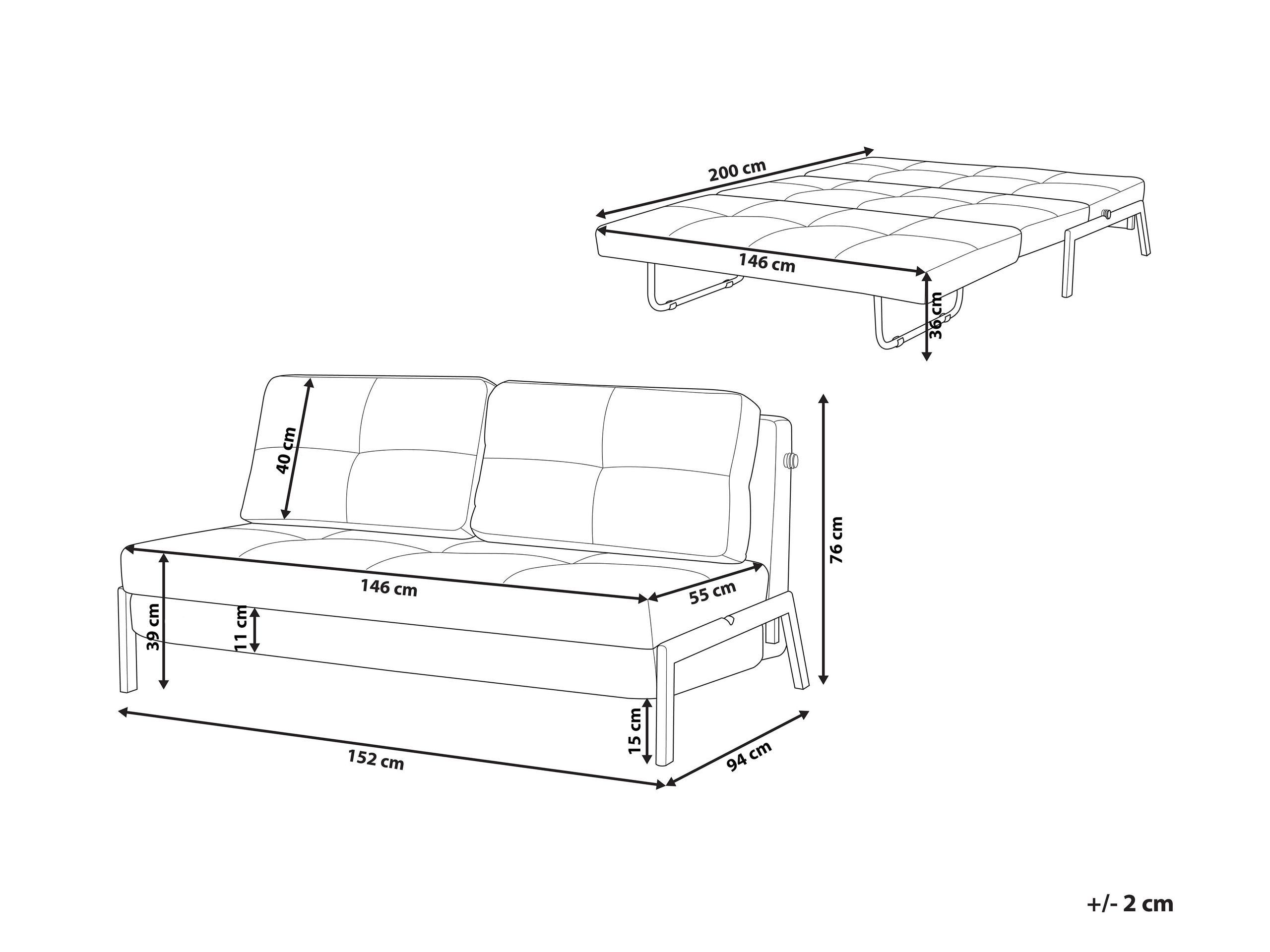 200 cm

146 cm

36 cm

40 cm

76 cm

146 cm

55 cm

39 cm

11 cm

15 cm

152 cm

94 cm

+/- 2 cm