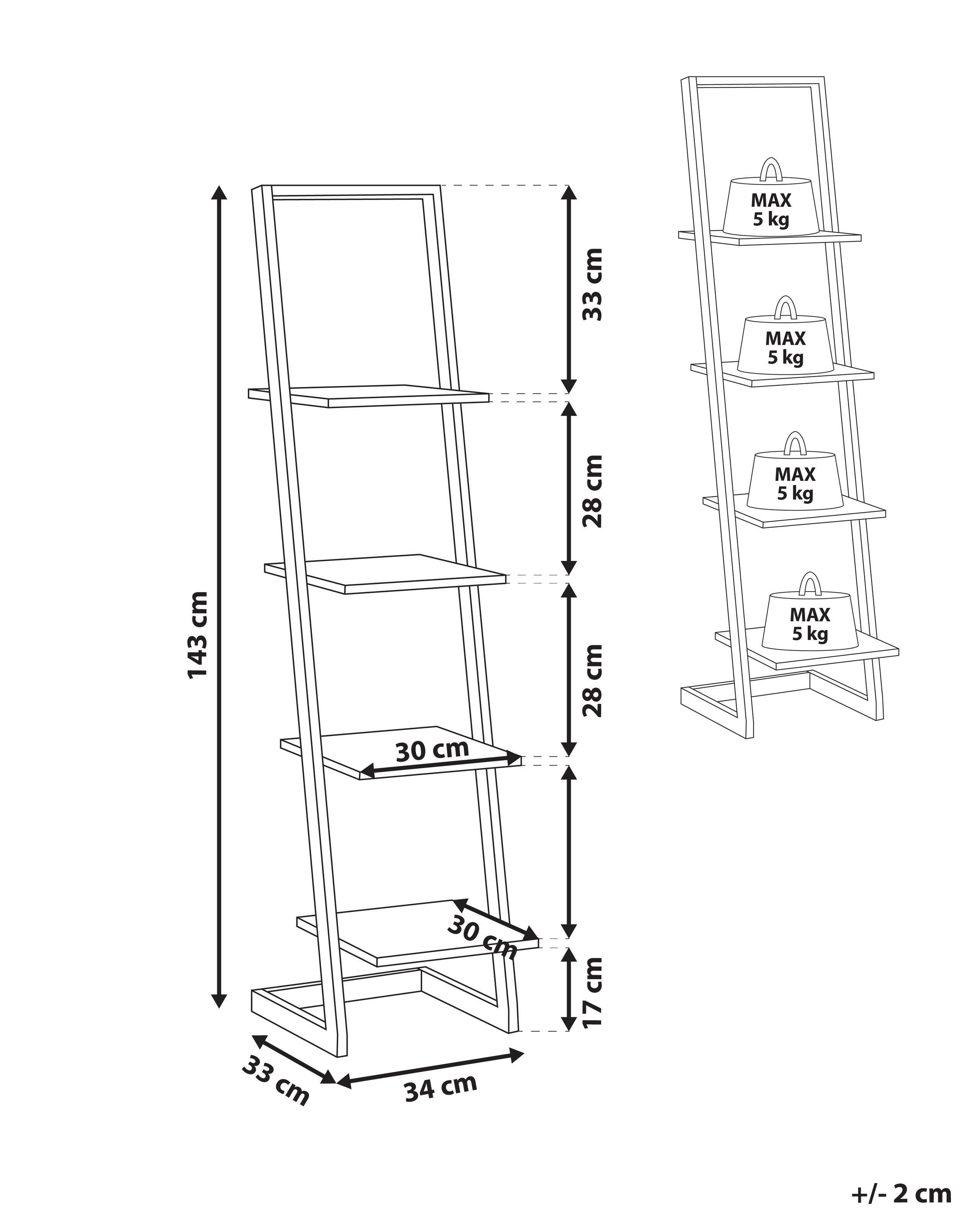 143 cm

33 cm

28 cm

28 cm

30 cm

30 cm

17 cm

33 cm

34 cm

MAX 5 kg

MAX 5 kg

MAX 5 kg

MAX 5 kg

+/- 2 cm