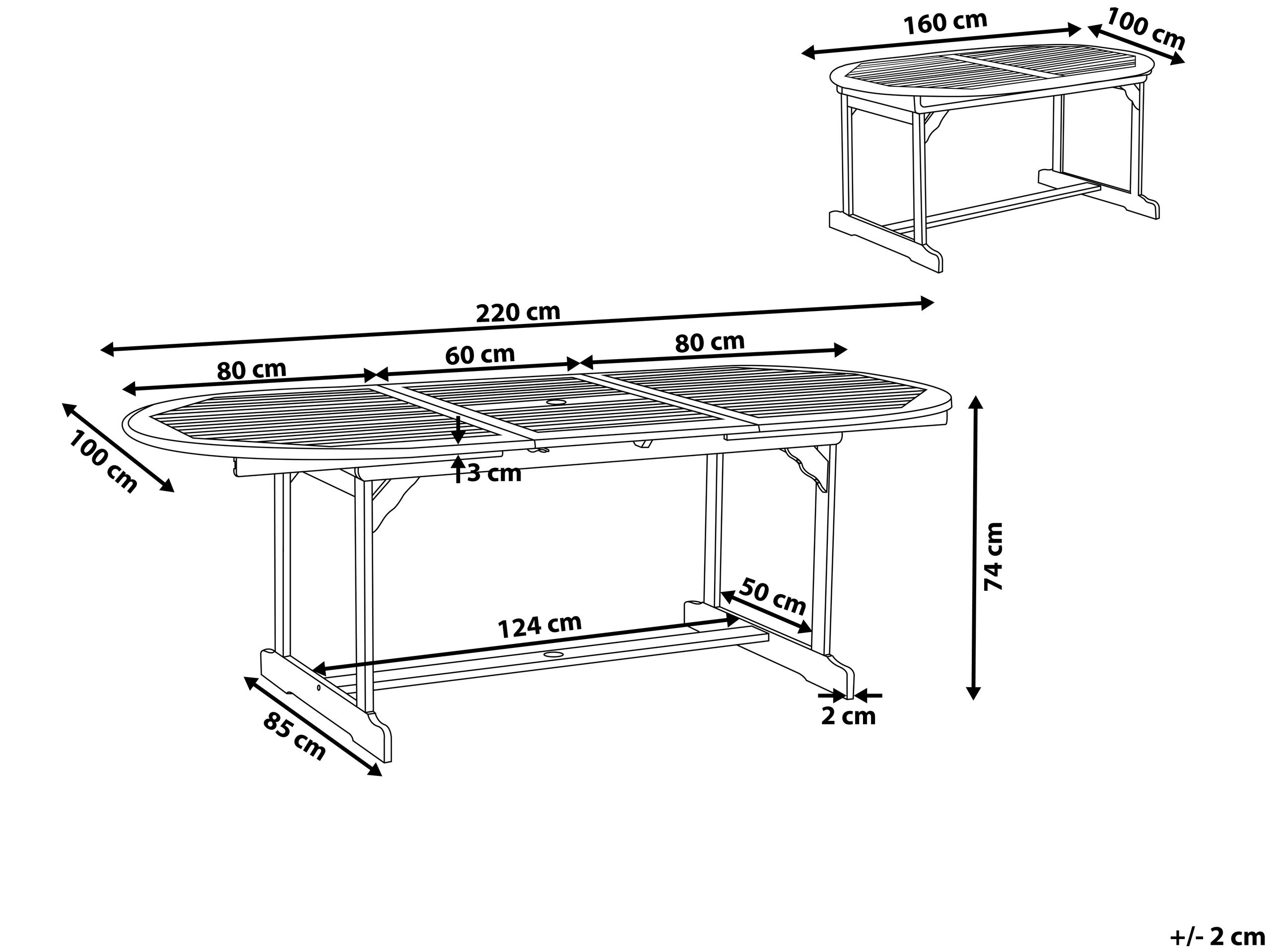 160 cm
100 cm
220 cm
80 cm
60 cm
80 cm
100 cm
3 cm
74 cm
50 cm
124 cm
2 cm
85 cm
+/- 2 cm