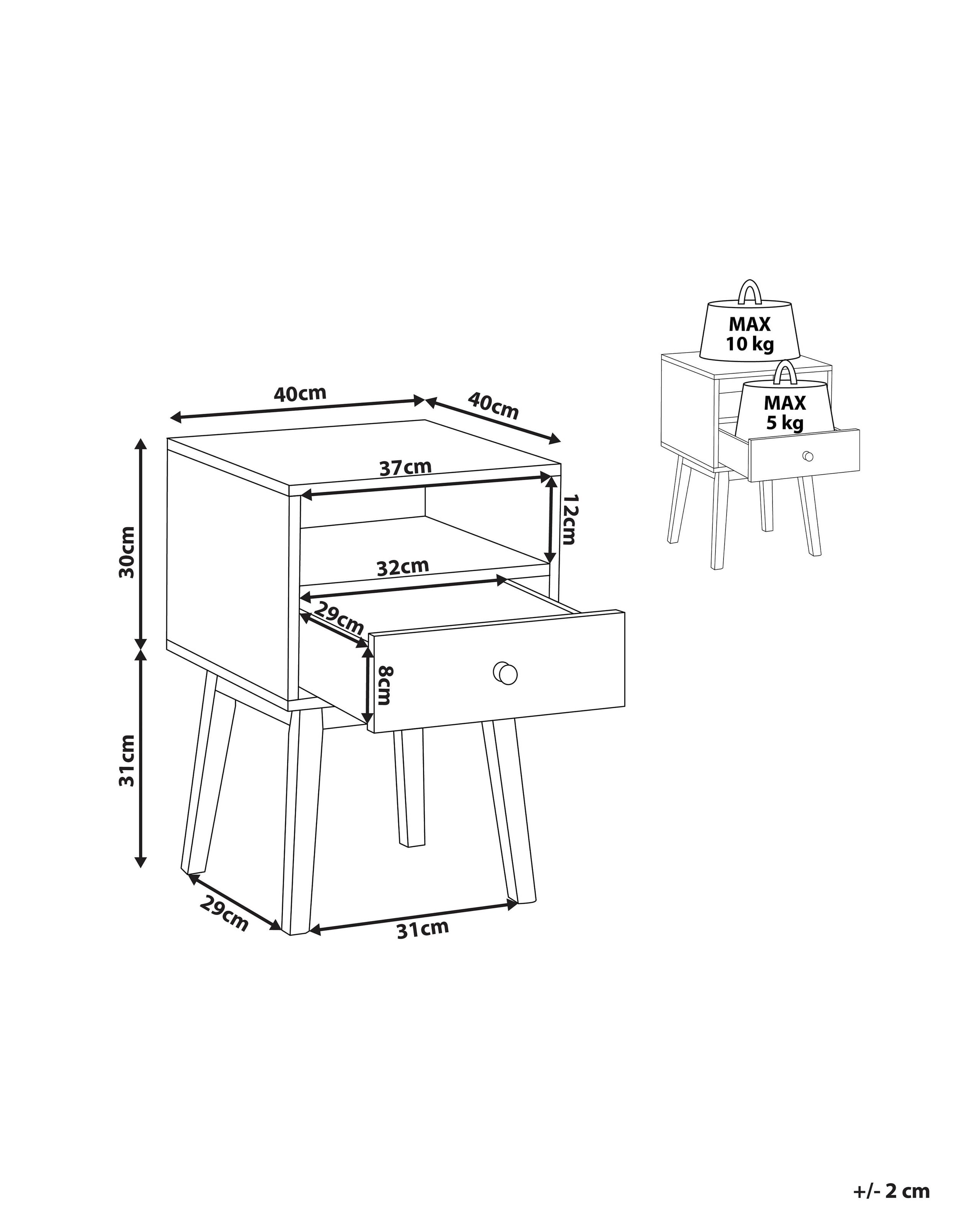 MAX
10 kg

MAX
5 kg

40cm

40cm

37cm

12cm

30cm

32cm

29cm

8cm

31cm

29cm

31cm

+/- 2 cm