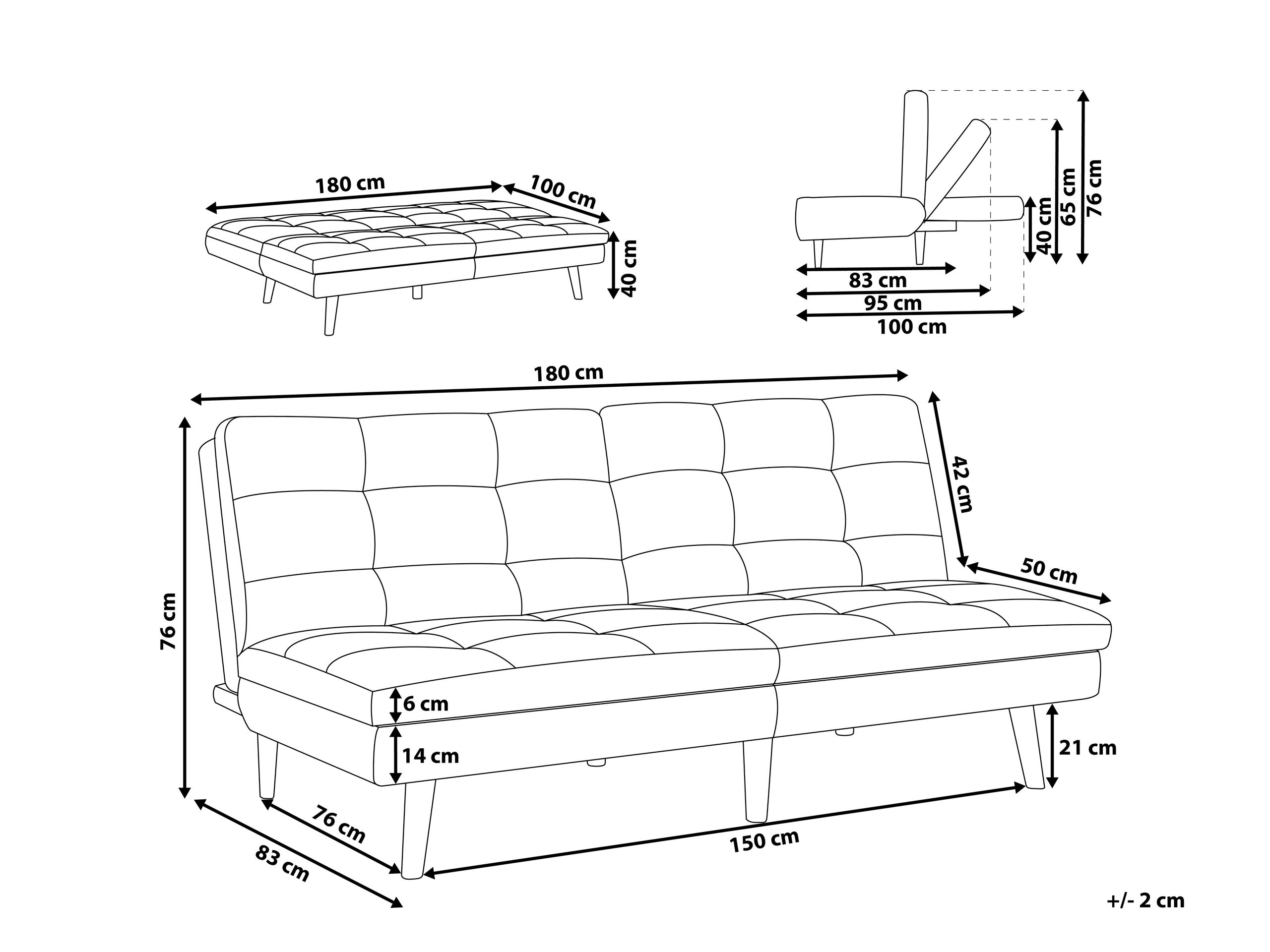 180 cm
100 cm
40 cm

40 cm
65 cm
76 cm
83 cm
95 cm
100 cm

180 cm
42 cm
50 cm
76 cm
6 cm
14 cm
21 cm
76 cm
83 cm
150 cm

+/- 2 cm