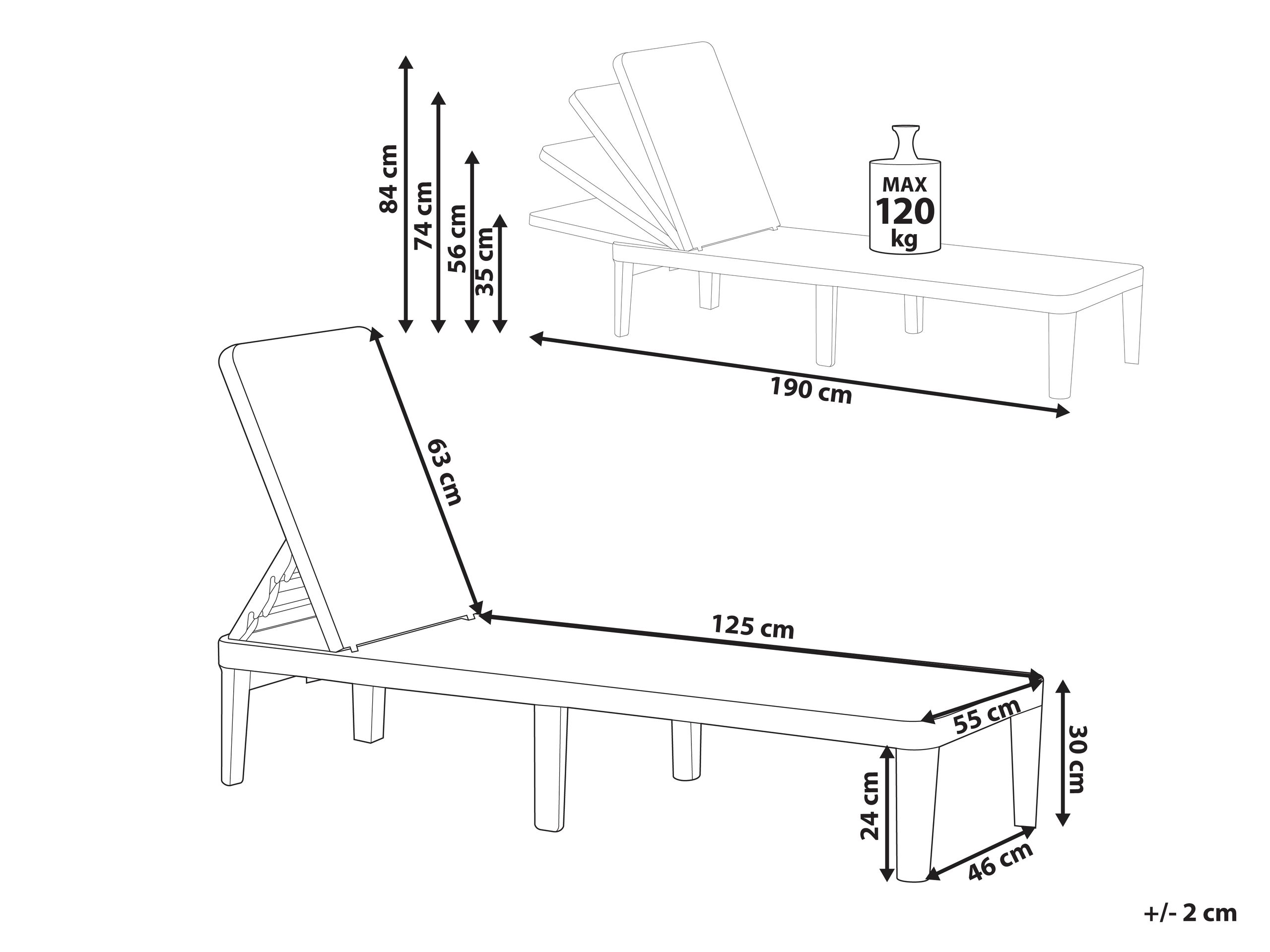 84 cm
74 cm
56 cm
35 cm

MAX
120
kg

190 cm

63 cm

125 cm

55 cm

30 cm

24 cm

46 cm

+/- 2 cm