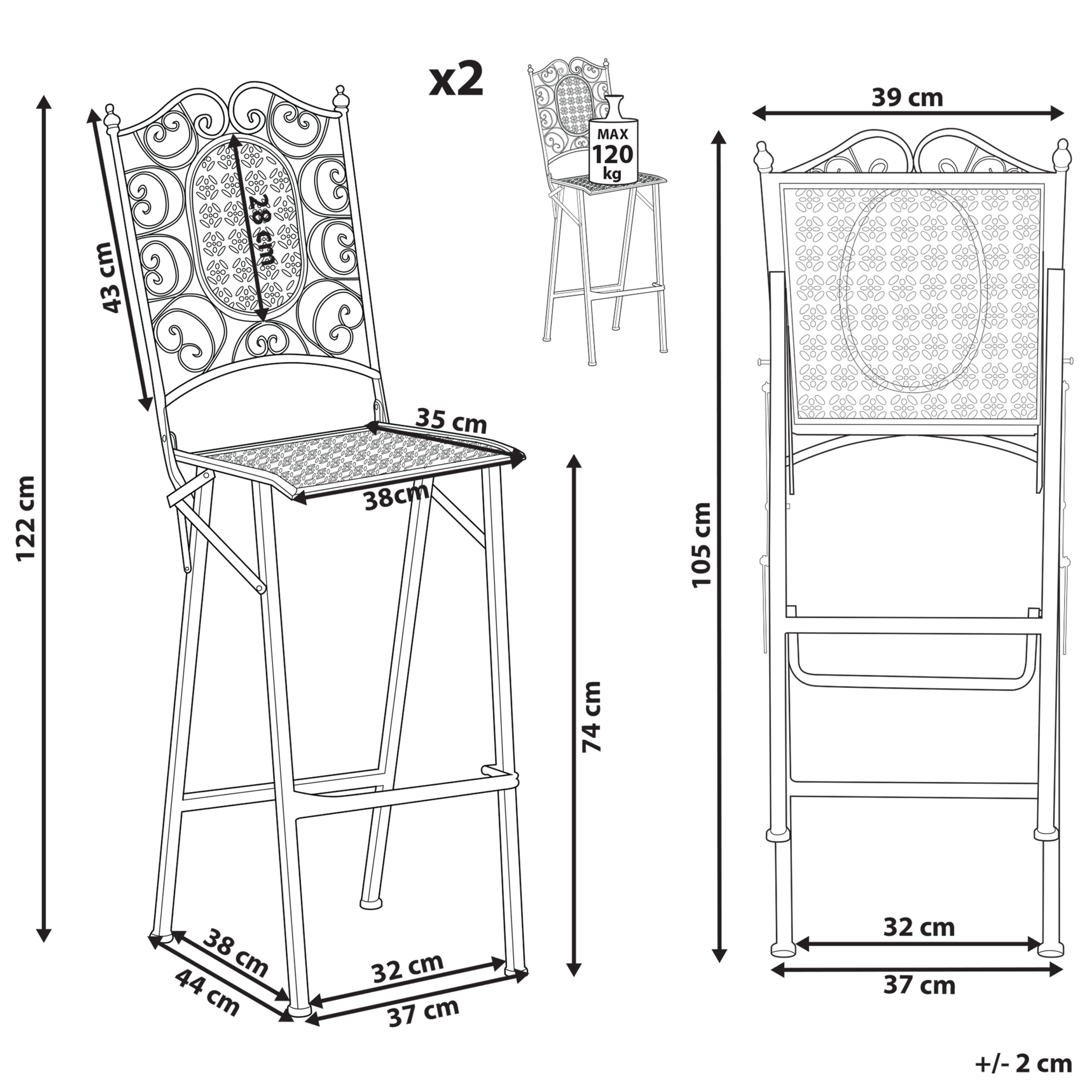 x2

MAX
120
kg

122 cm

43 cm

28 cm

35 cm

38cm

74 cm

38 cm

44 cm

32 cm

37 cm

39 cm

105 cm

32 cm

37 cm

+/- 2 cm