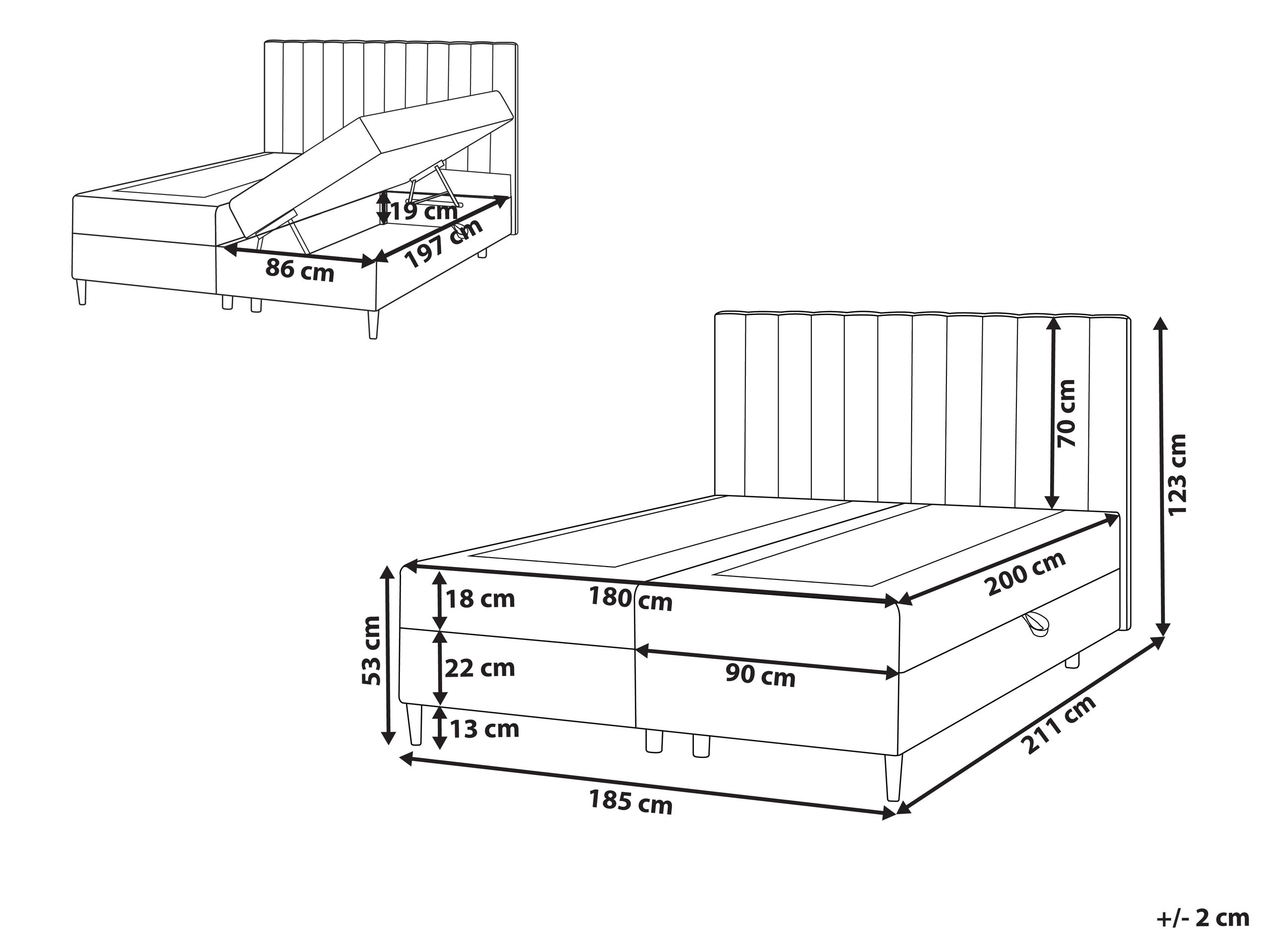 19 cm
197 cm
86 cm

70 cm
123 cm
200 cm
180 cm
18 cm
53 cm
22 cm
90 cm
13 cm
211 cm
185 cm

+/- 2 cm