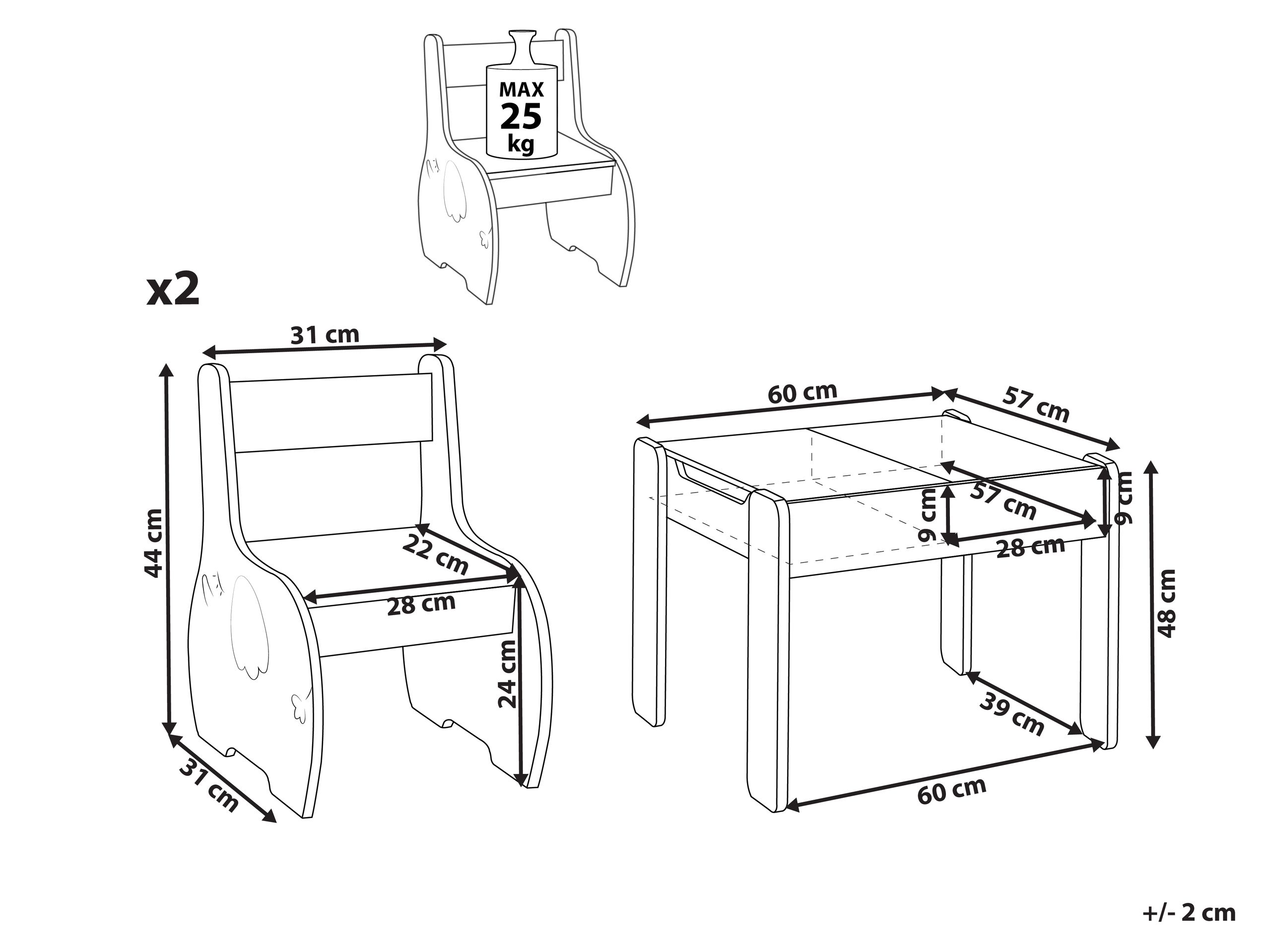 MAX
25
kg

x2

31 cm
44 cm
22 cm
28 cm
24 cm
31 cm

60 cm
57 cm
57 cm
9 cm
9 cm
28 cm
48 cm
39 cm
60 cm

+/- 2 cm