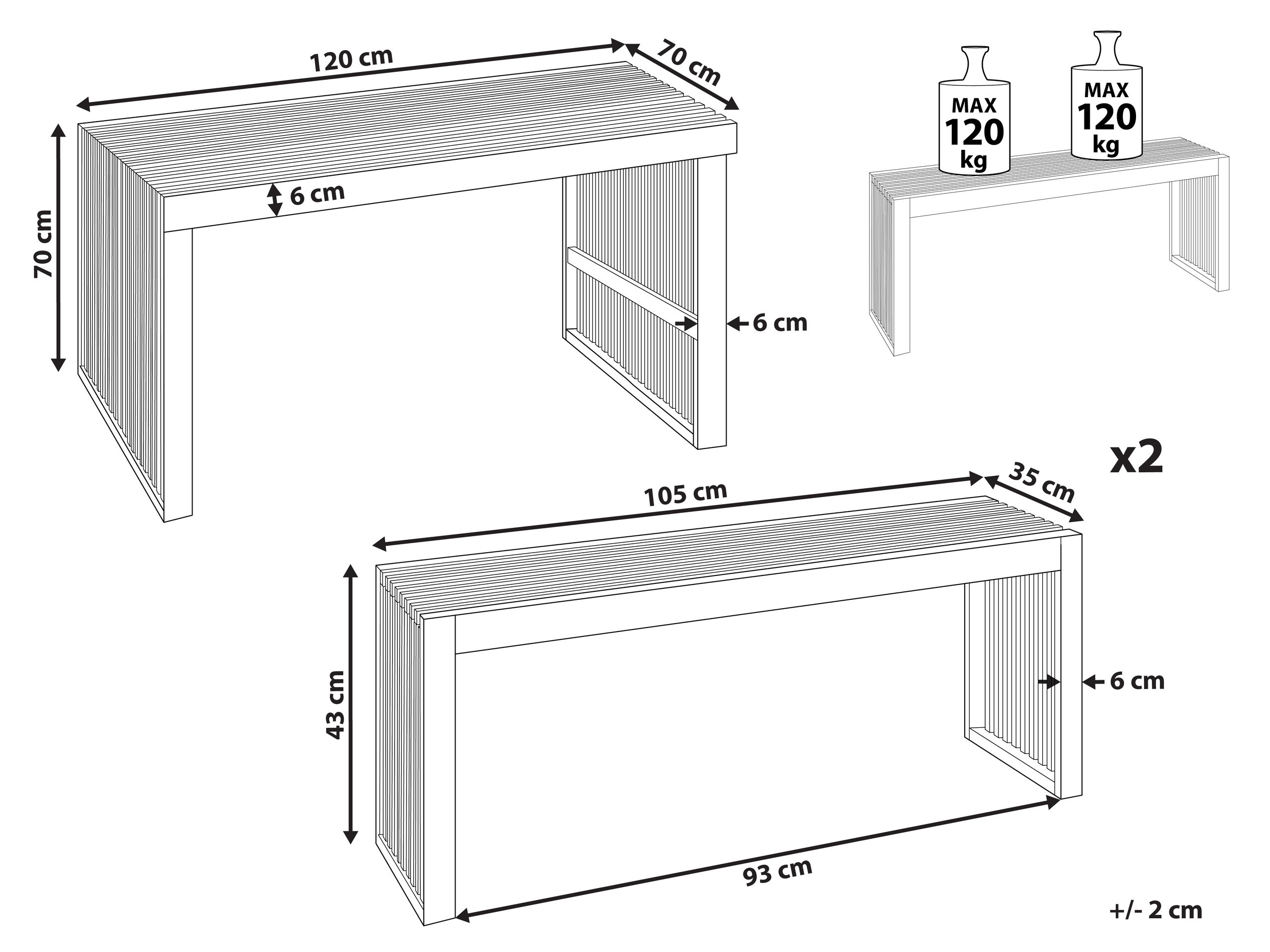 120 cm
70 cm
70 cm
6 cm
6 cm

MAX
120
kg

MAX
120
kg

x2
105 cm
35 cm
43 cm
6 cm
93 cm

+/- 2 cm