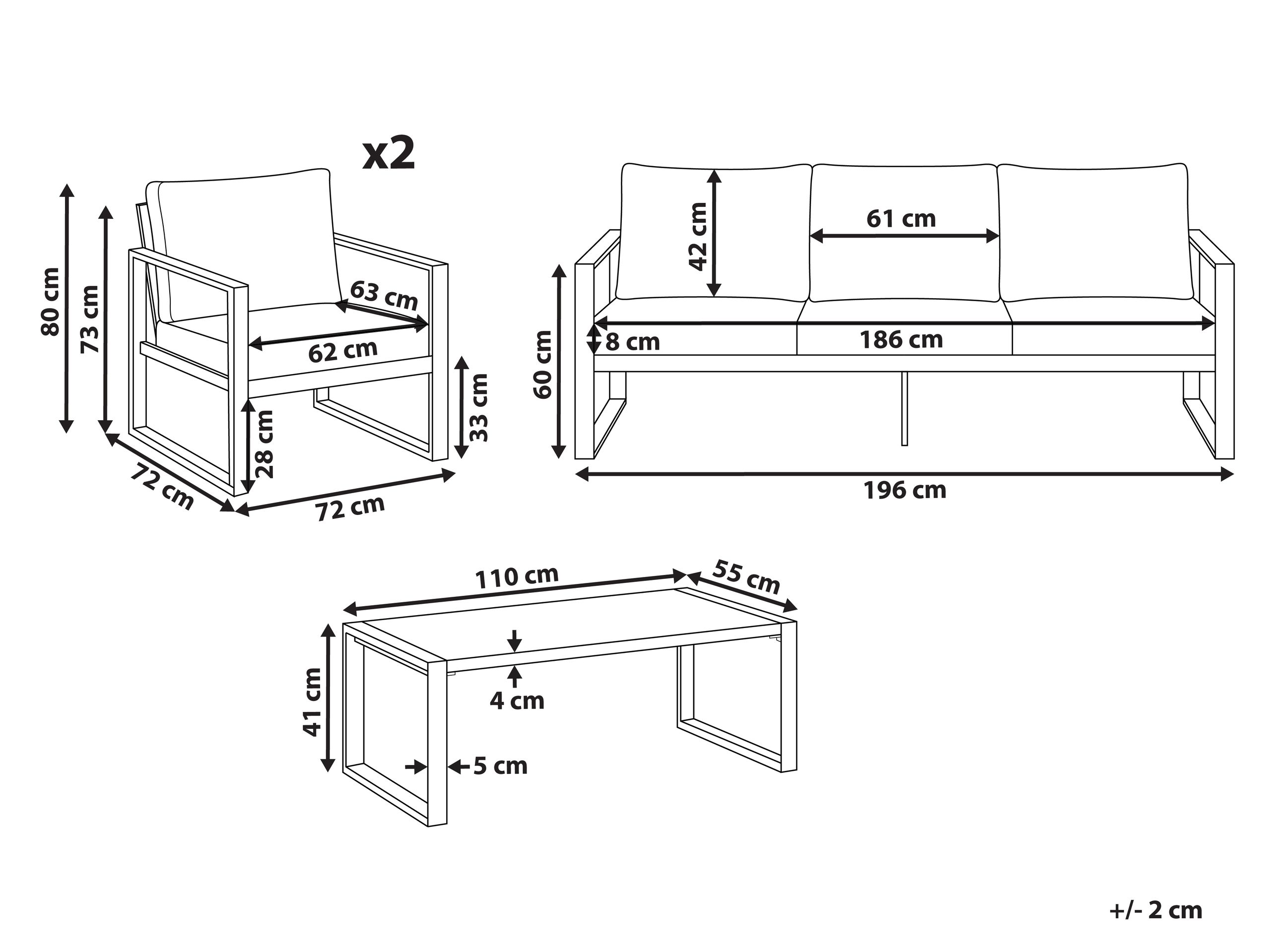 x2

80 cm
73 cm
63 cm
62 cm
33 cm
28 cm
72 cm
72 cm

42 cm
61 cm
60 cm
8 cm
186 cm
196 cm

110 cm
55 cm
41 cm
4 cm
5 cm

+/- 2 cm