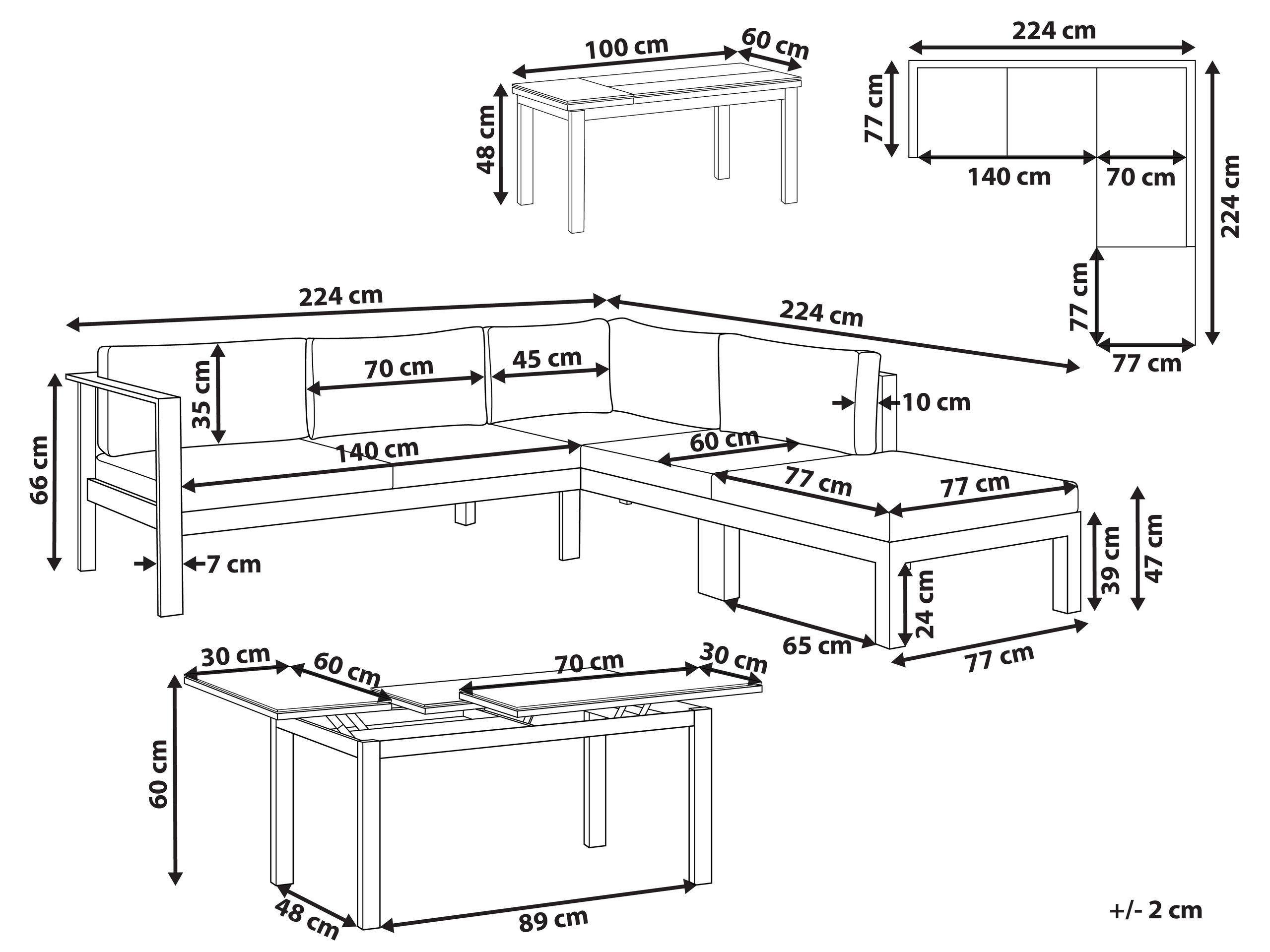 100 cm
60 cm
48 cm

224 cm
77 cm
140 cm
70 cm
224 cm
77 cm
77 cm

224 cm
224 cm
35 cm
70 cm
45 cm
10 cm
66 cm
140 cm
60 cm
77 cm
77 cm
7 cm
39 cm
47 cm
24 cm
65 cm
77 cm

30 cm
60 cm
70 cm
30 cm
60 cm
48 cm
89 cm

+/- 2 cm