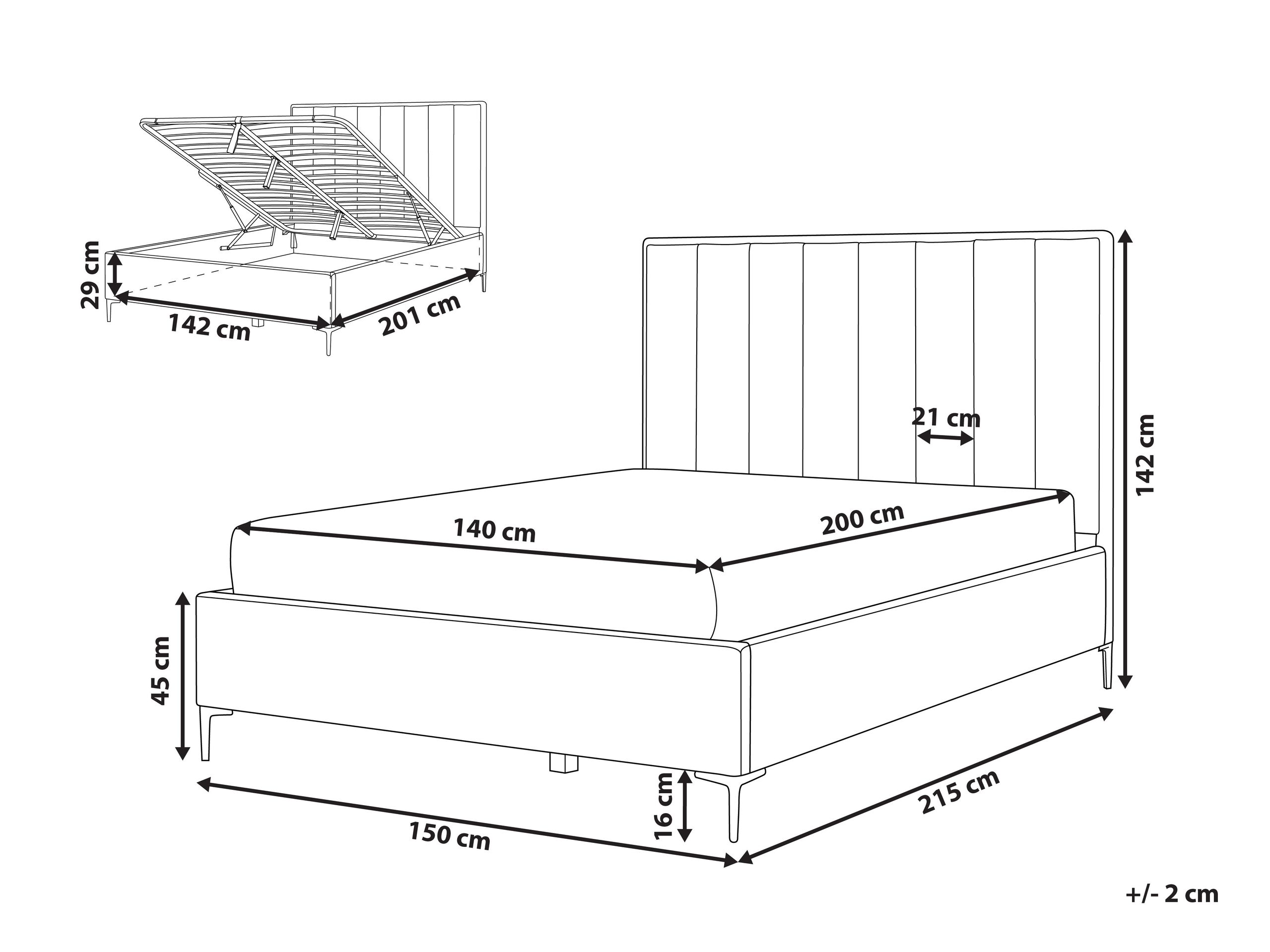 29 cm
142 cm
201 cm
21 cm
142 cm
140 cm
200 cm
45 cm
16 cm
150 cm
215 cm
+/- 2 cm